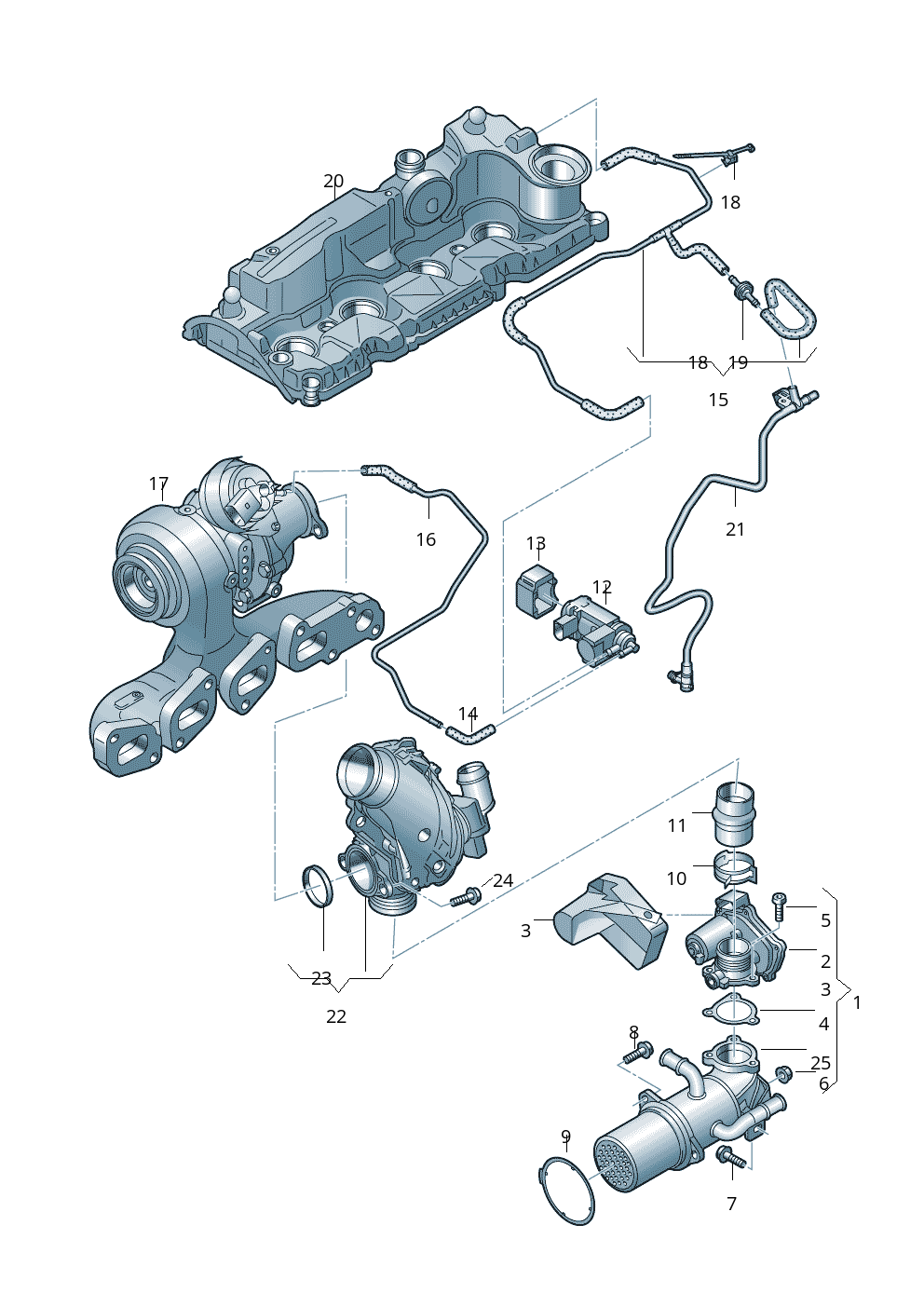 20
18
18
19
15
17
16
21
13
12
14
11
10
24
3
5
2
3
1
4
23
22
8
25
6
9
7