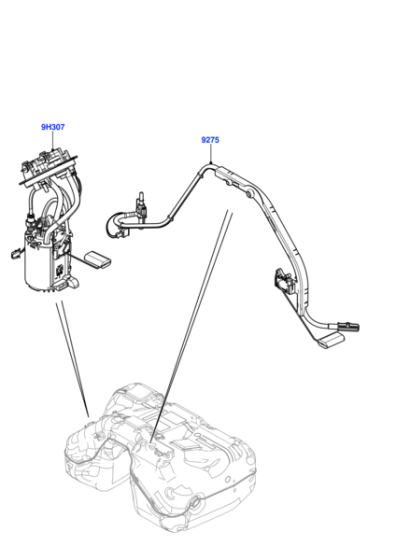 9H307

9275