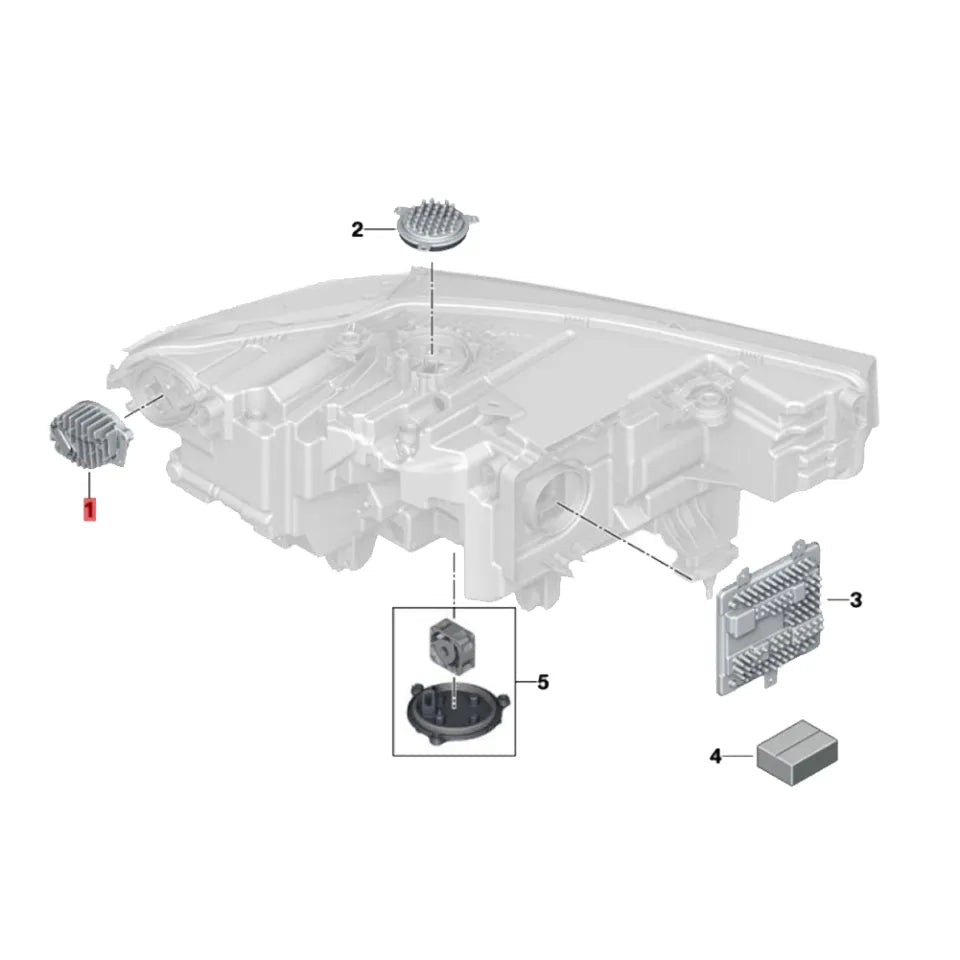 2
1
3
5
4