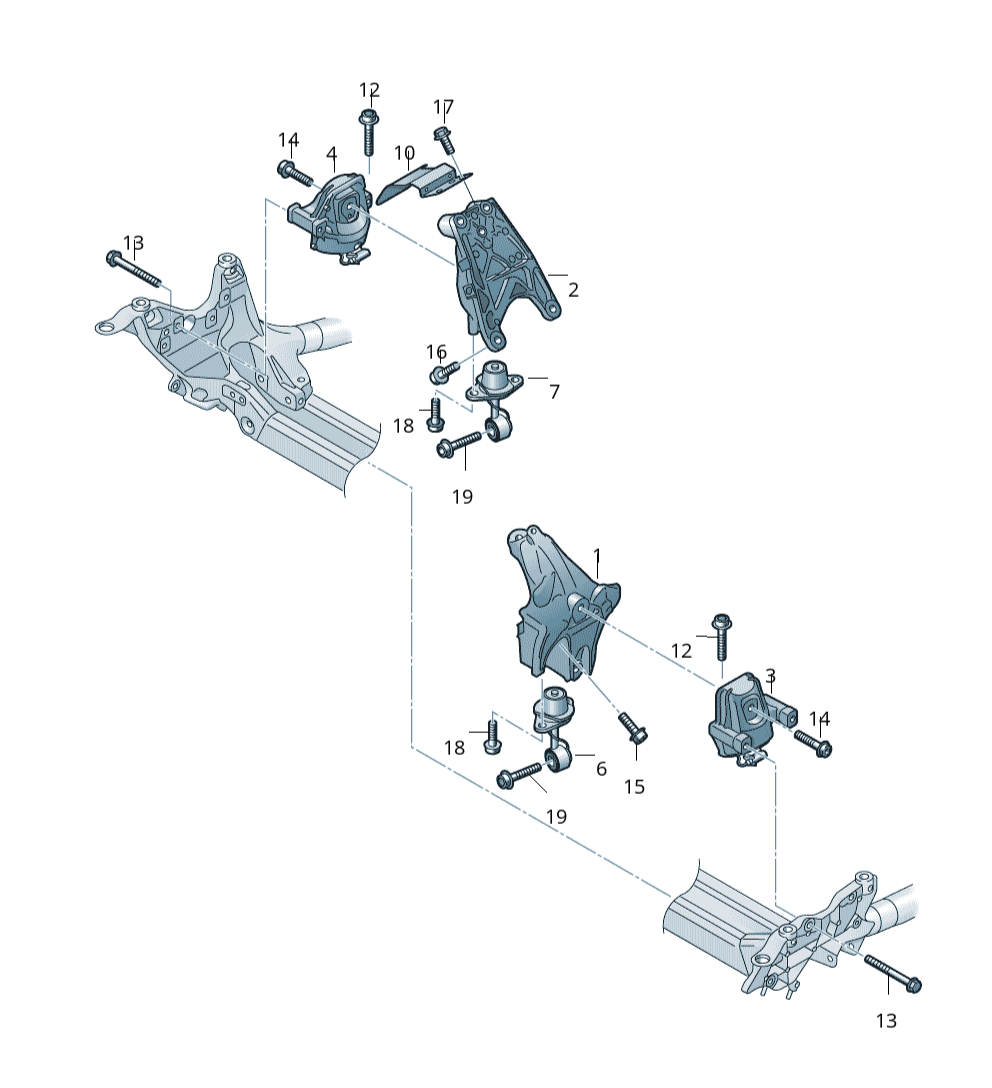 12
17
14
4
10
13
2
16
7
18
19
1
12
3
14
18
6
15
19
13