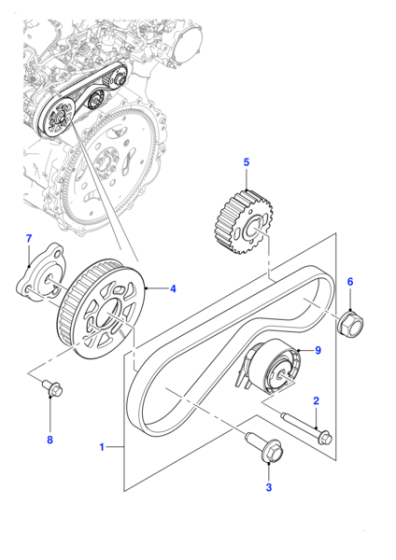 5
7
4
6
9
2
8
1
3