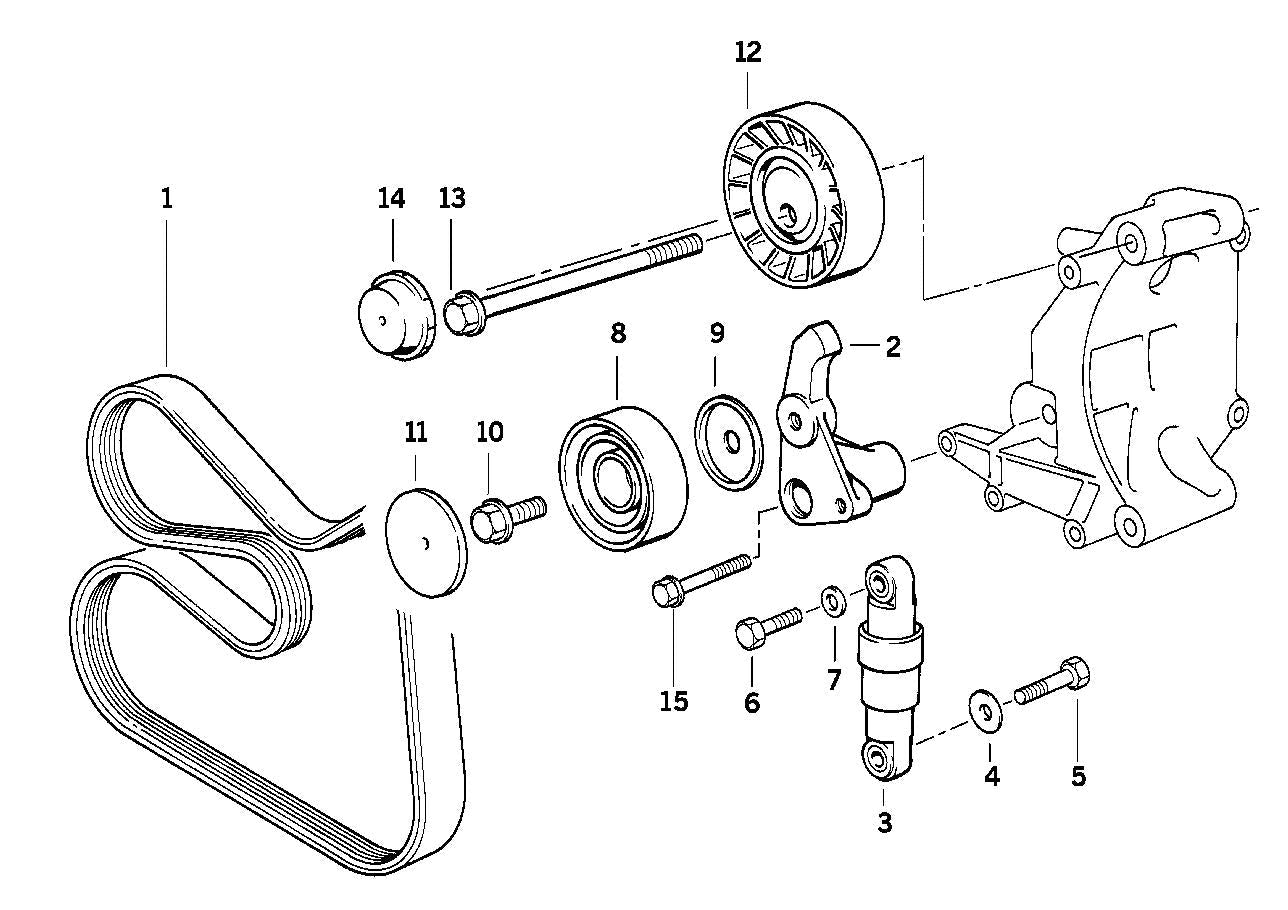 12
1
14
13
8
9
2
11
10
15
6
7
4
5
3