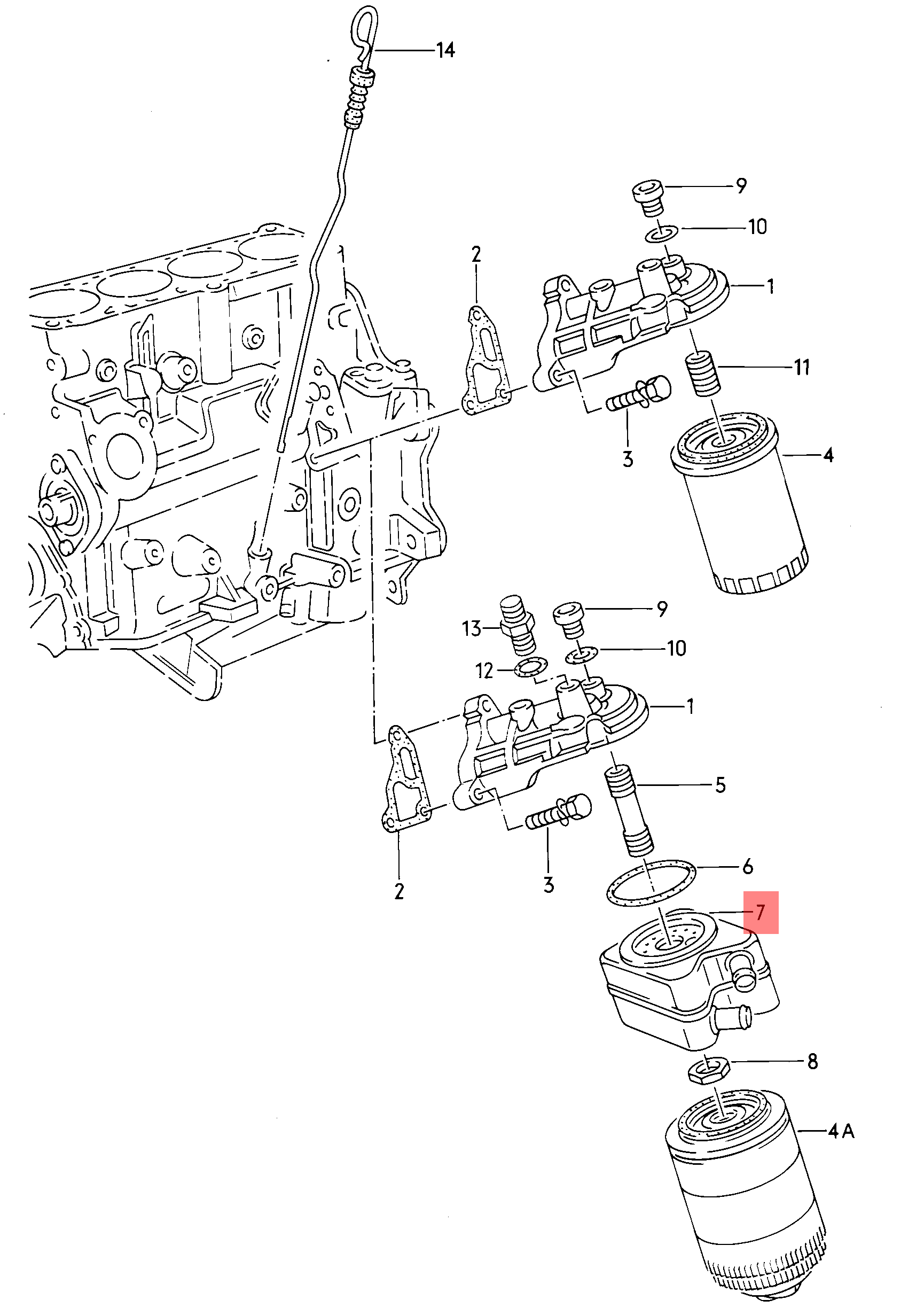 14
9
10
2
1
11
3
4
13
9
10
12
1
5
2
3
6
7
8
4 A