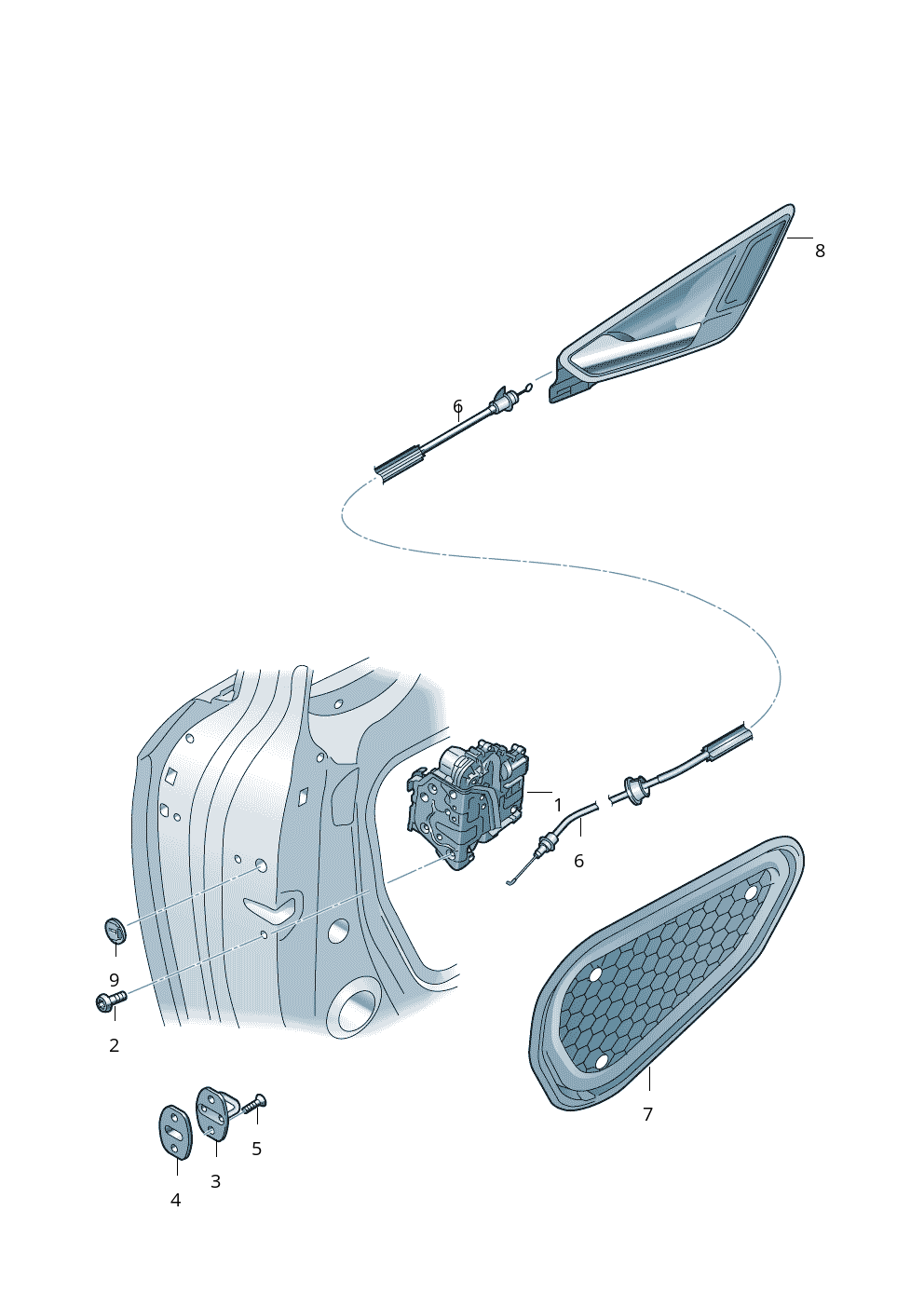 8

6

1

6

9

2

7

5

3

4