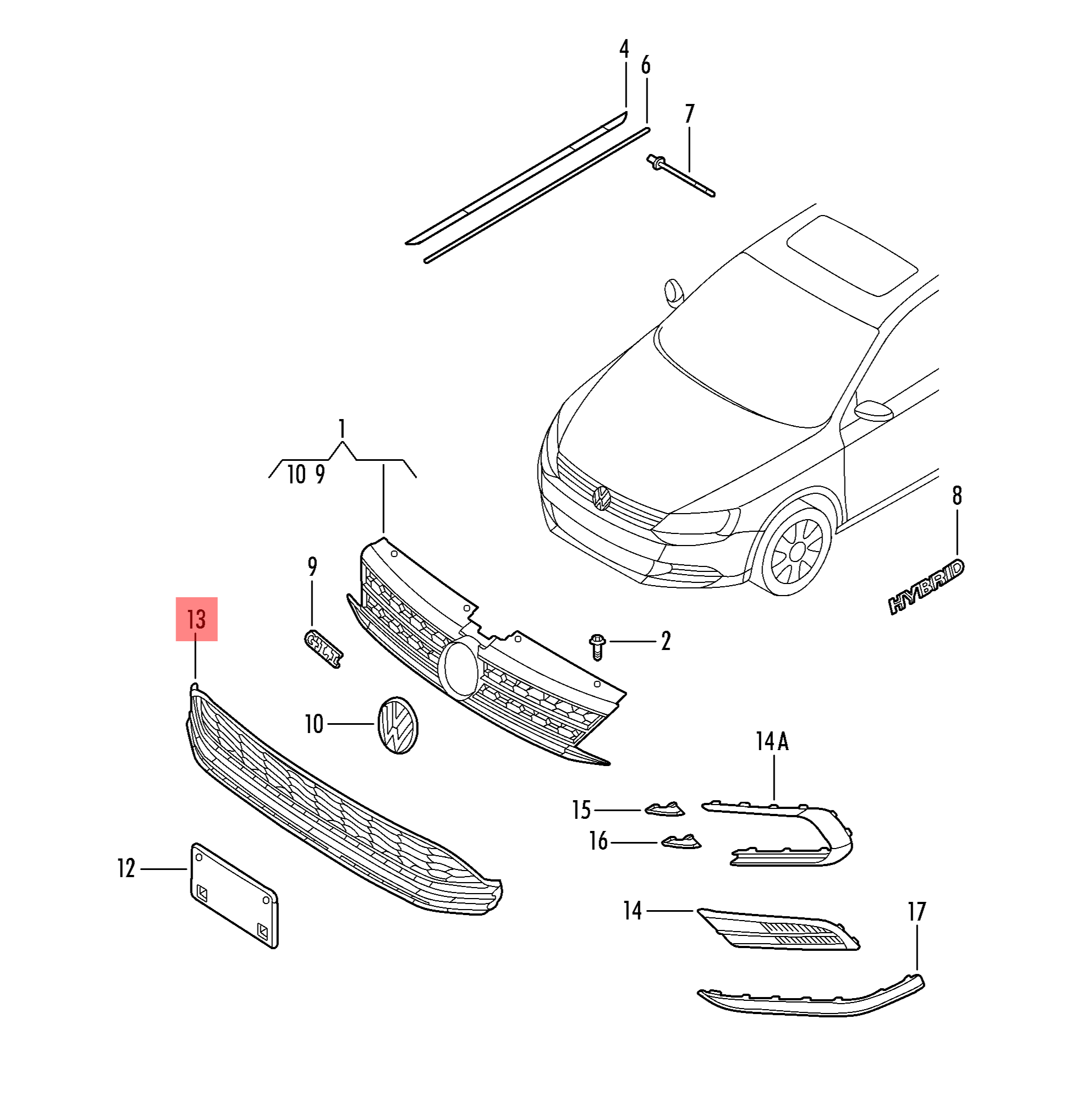 4
6
7
1
10 9
8
HYBRID
9
GLI
13
2
10
14 A
15
16
12
14
17