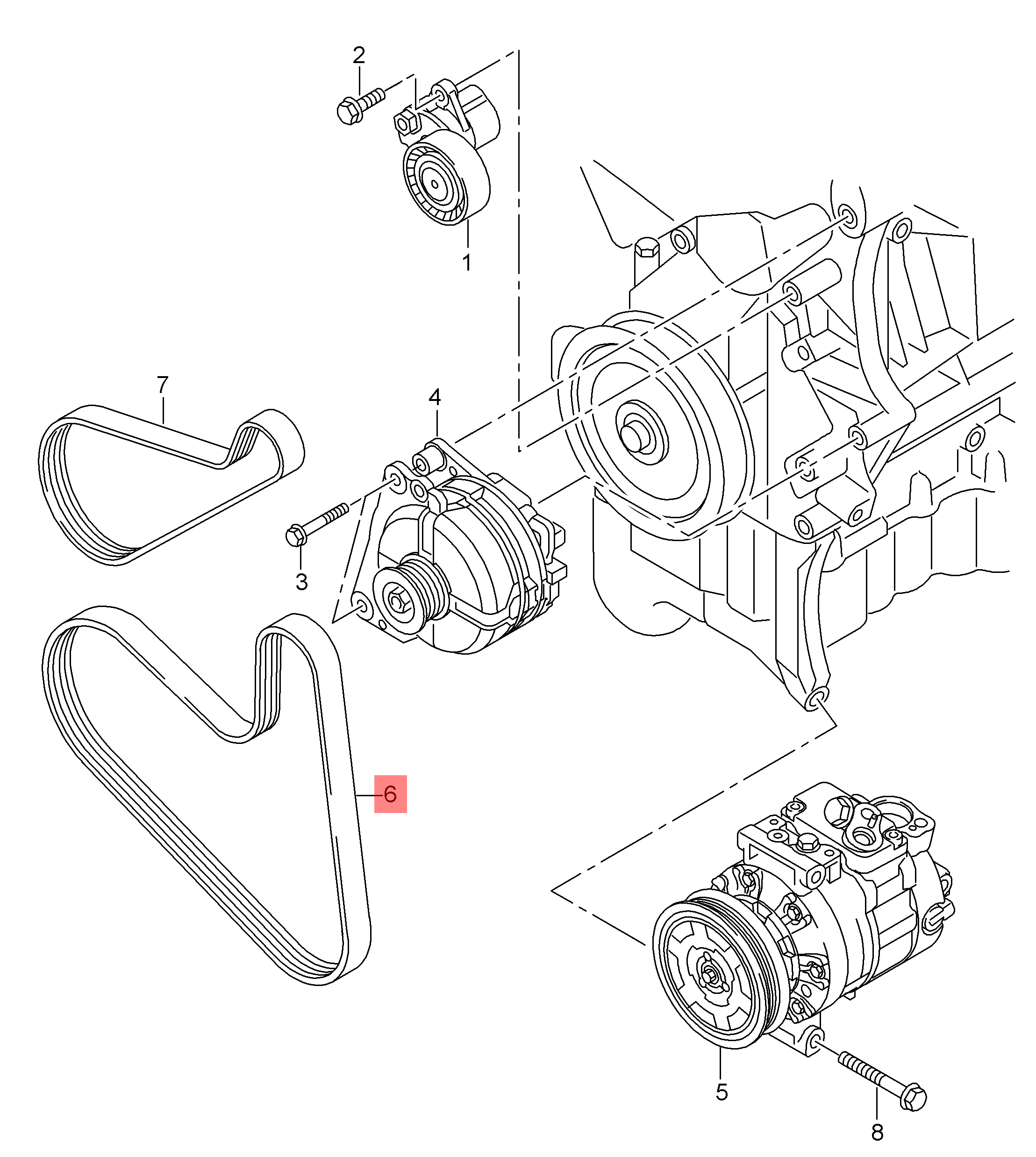 2
1
7
4
3
6
5
8