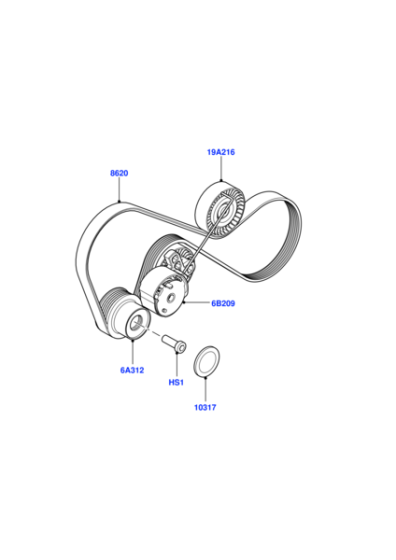 19A216

8620

6B209

6A312

HS1

10317