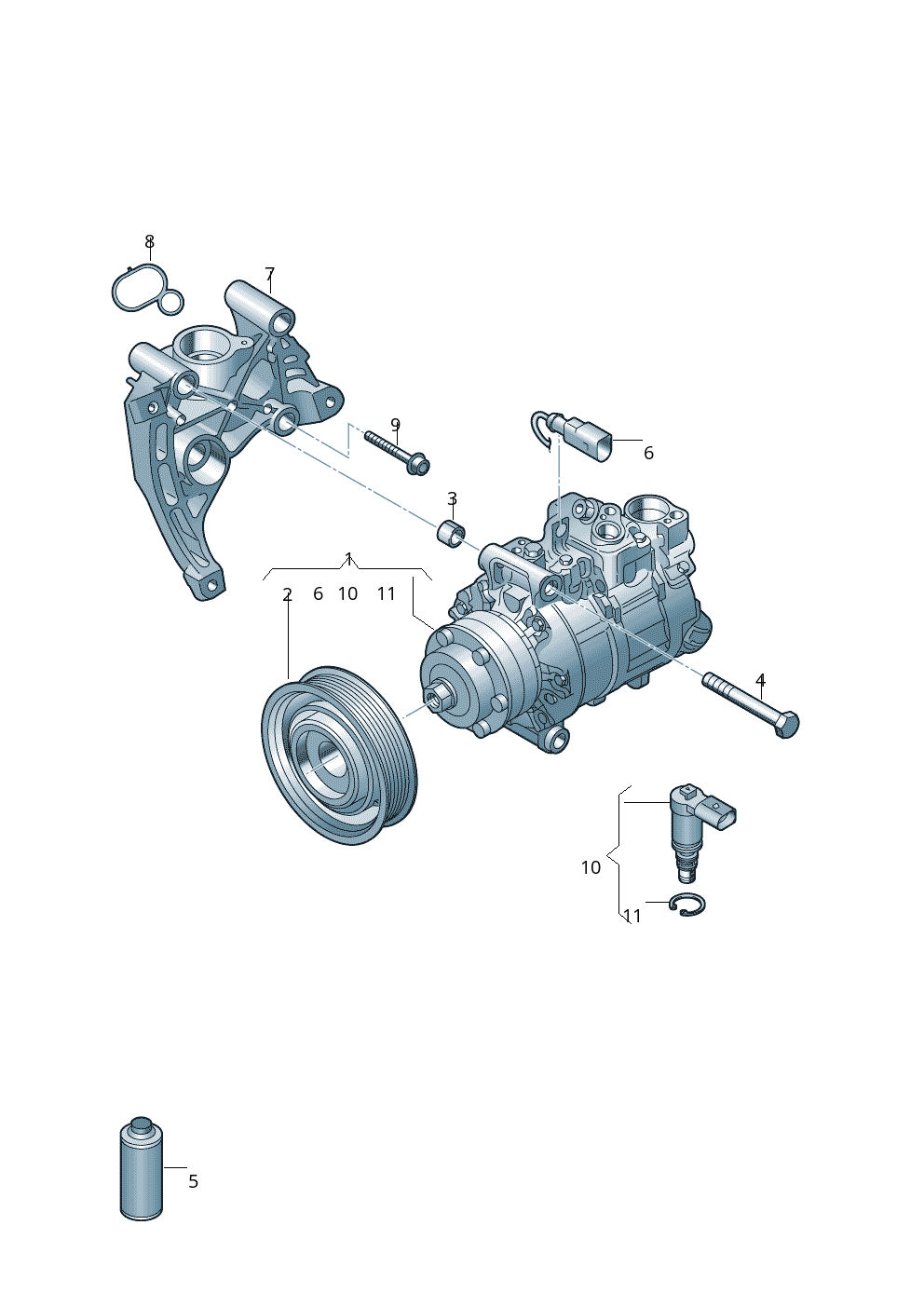 8
7
9
6
3
1
2 6 10 11
4
10
11
5