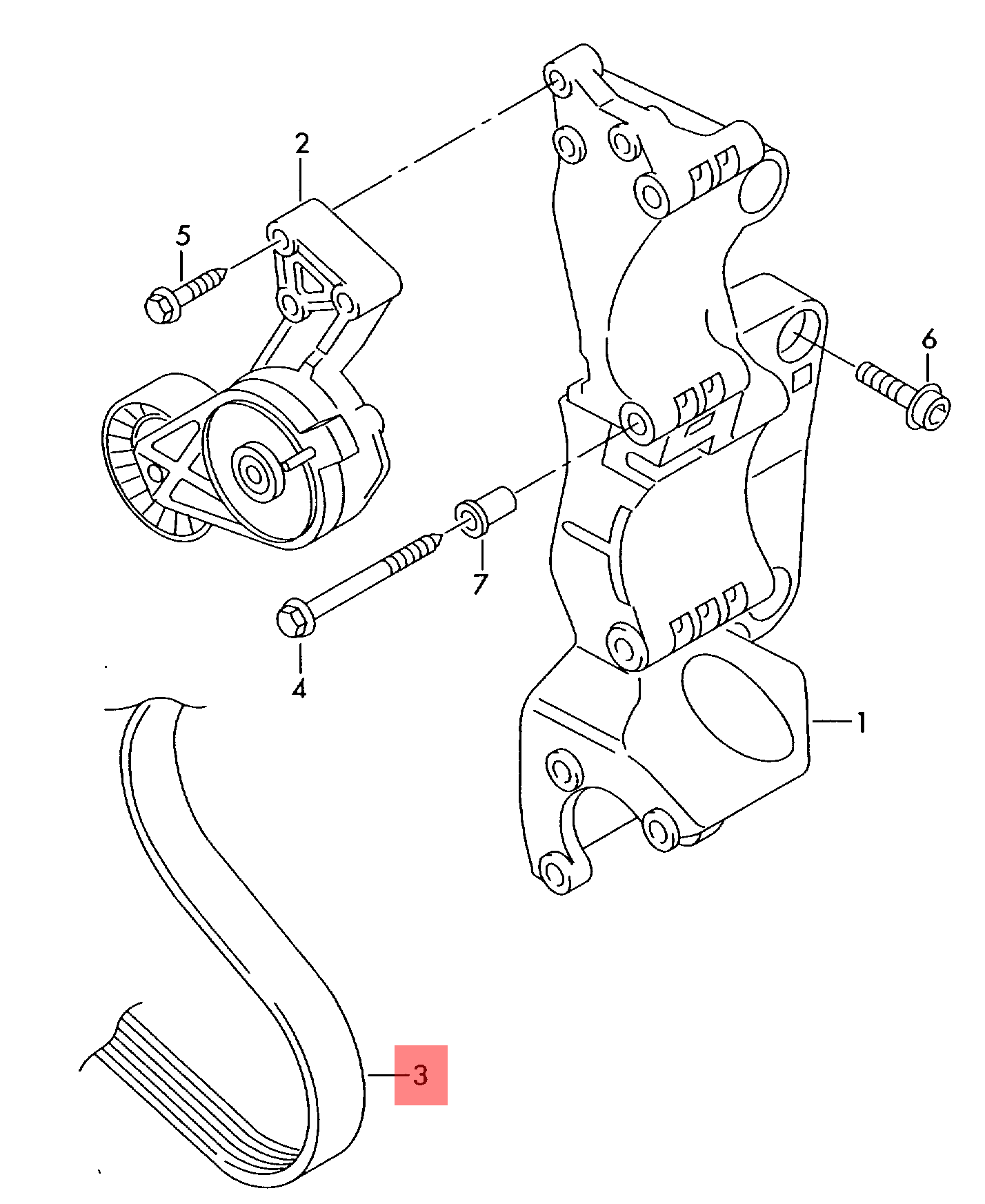 2
5
6
7
4
1
3