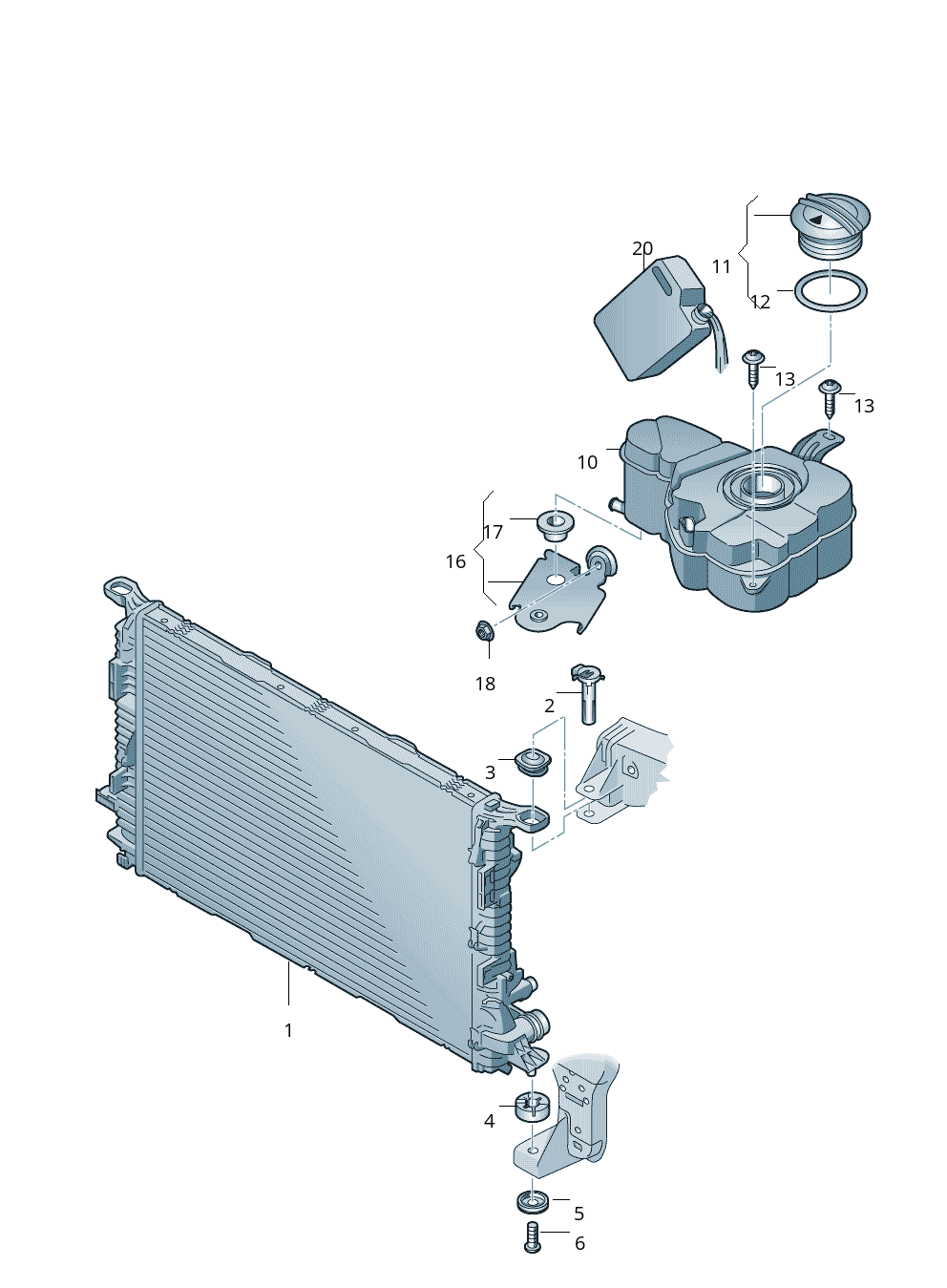 20
11
12
13
13
10
17
16
18
2
3
1
4
5
6