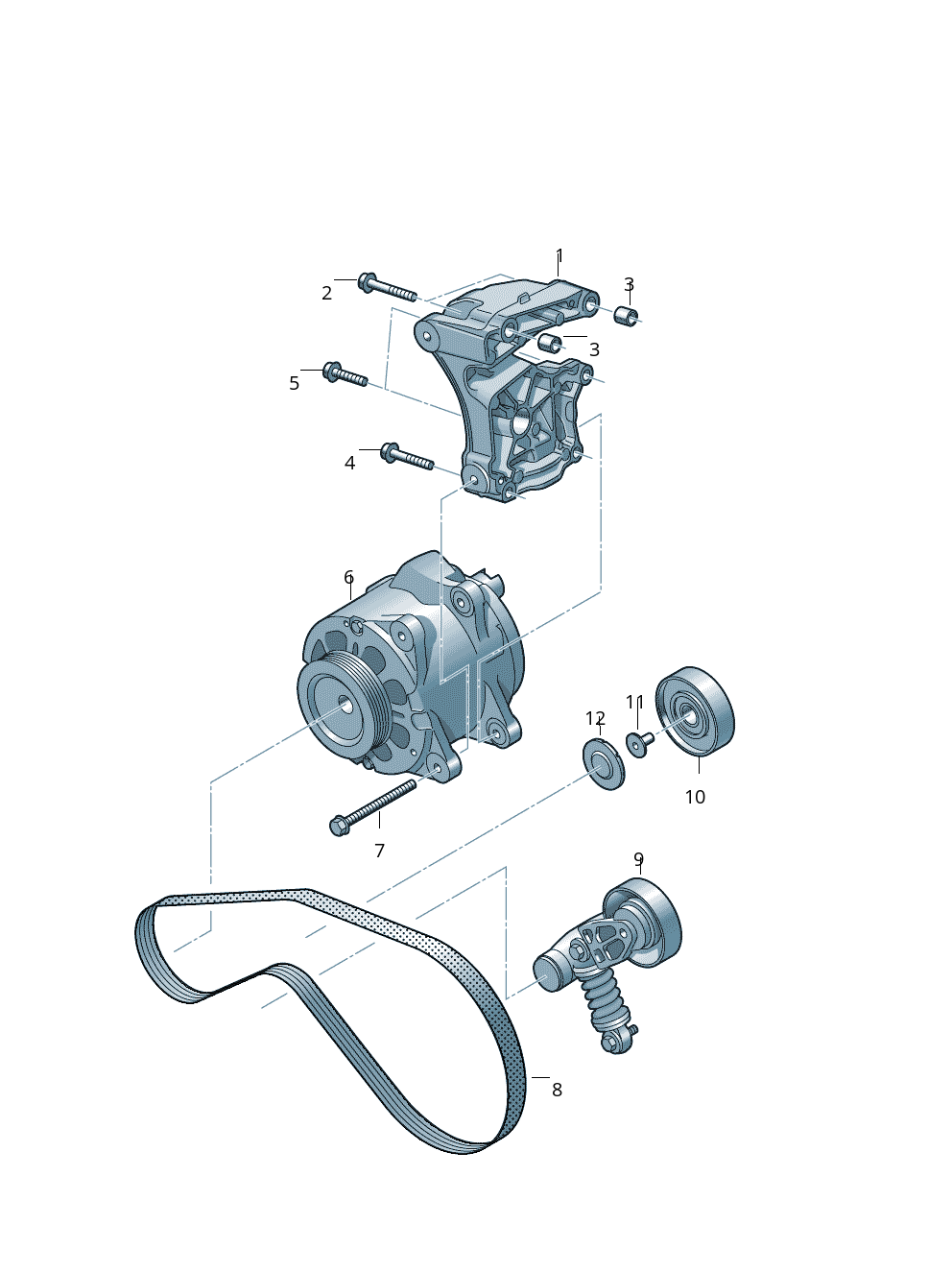 1
2
3
3
5
4
6
12
11
10
7
9
8