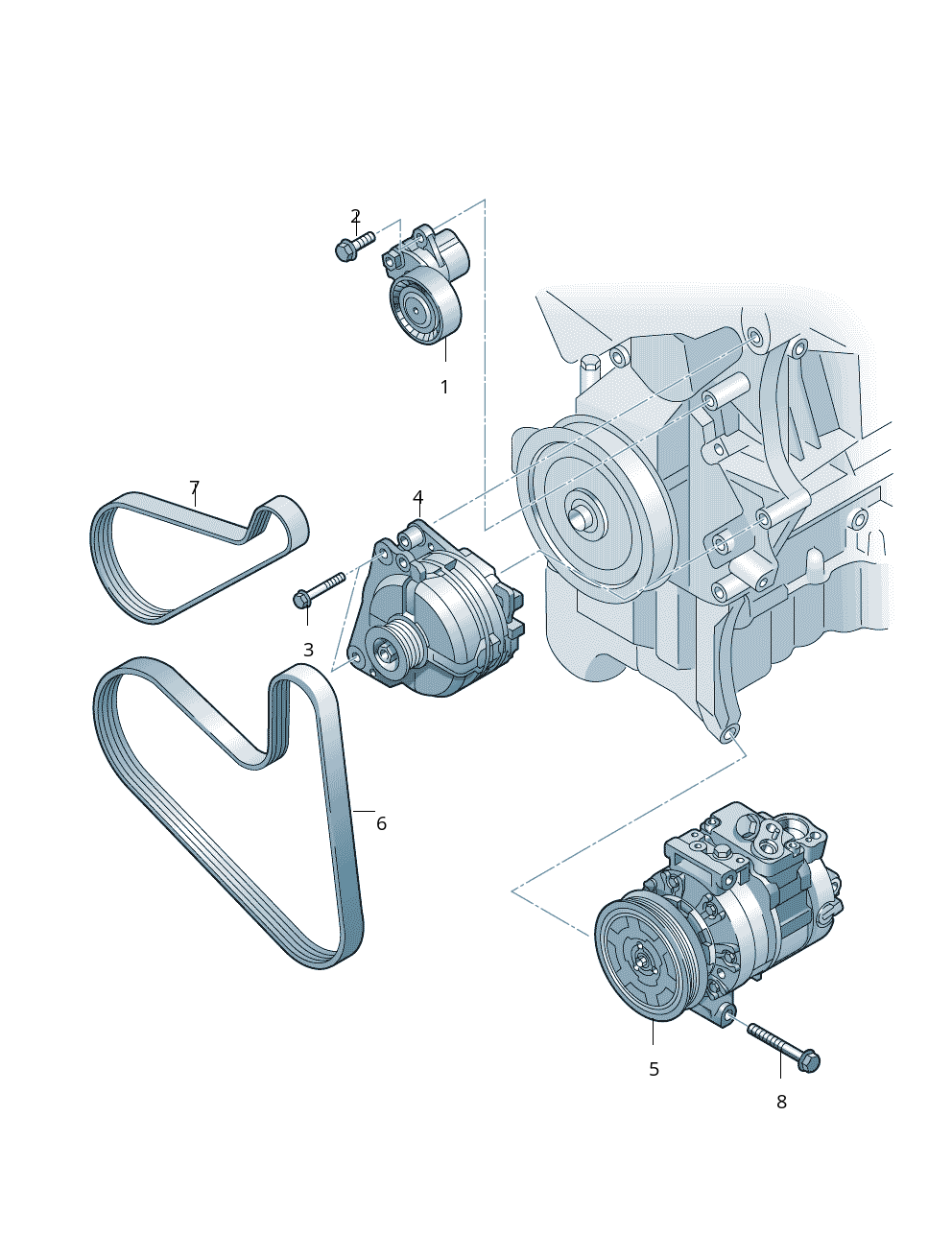 2
1
7
4
3
6
5
8