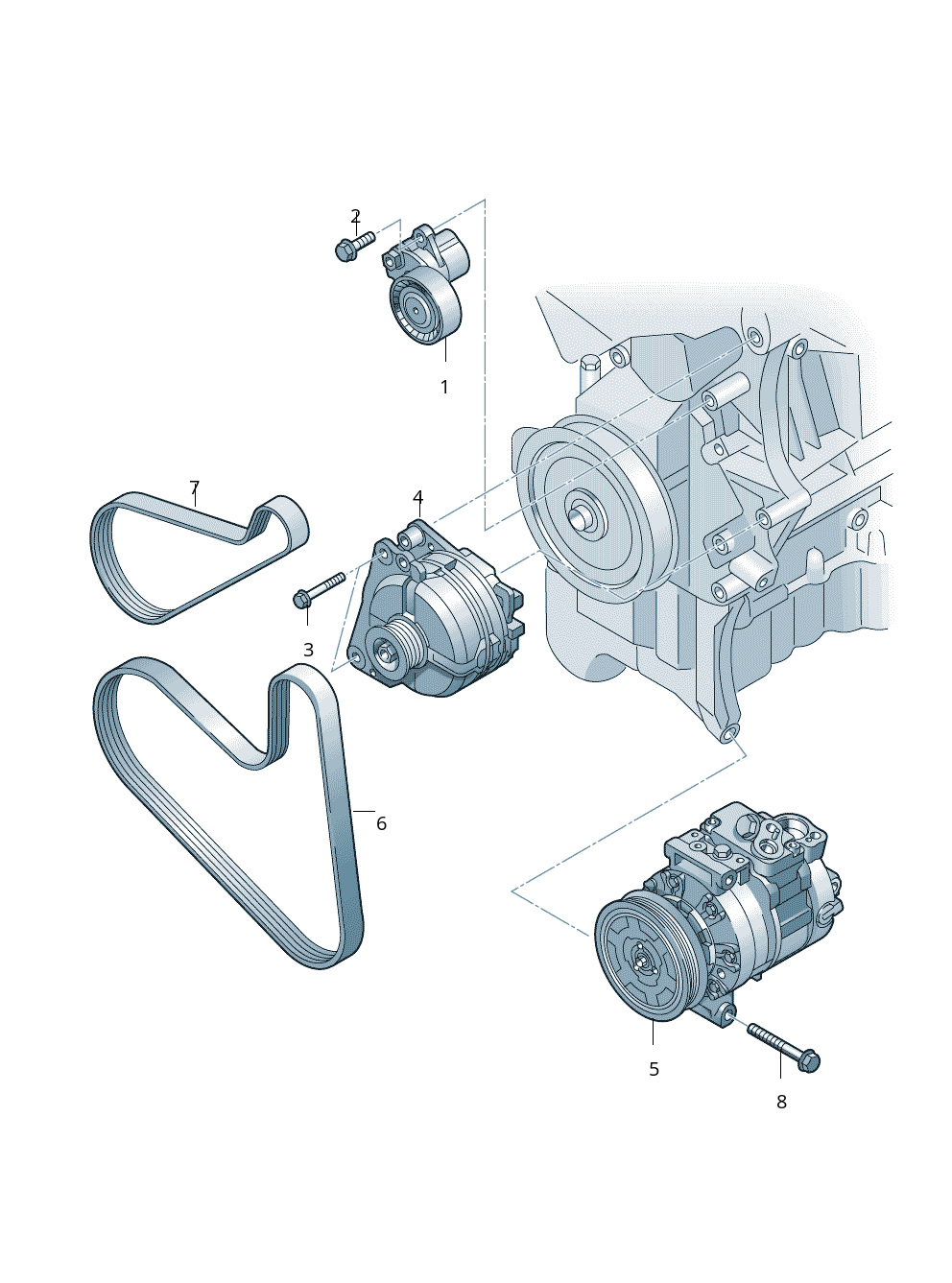 2
1
7
4
3
6
5
8