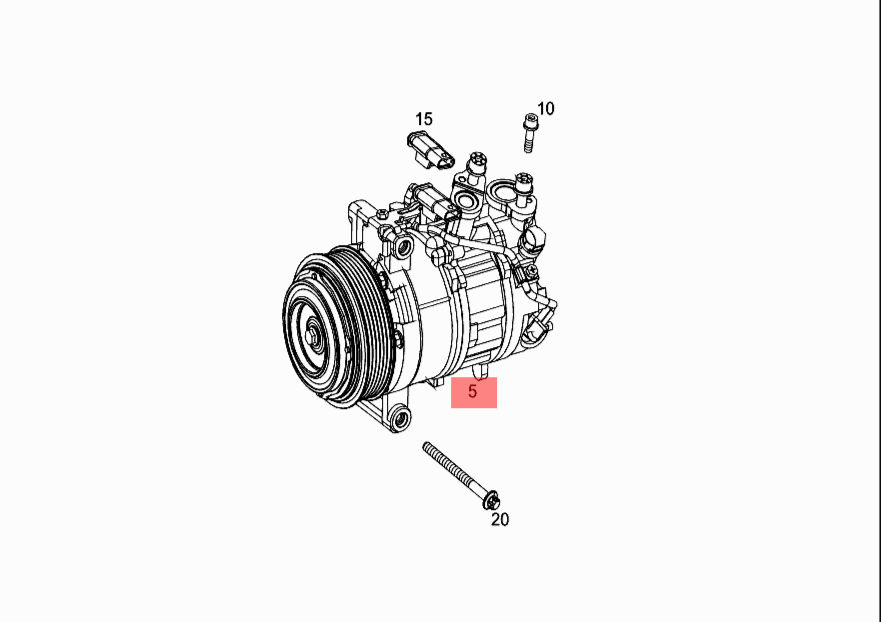 15
10
5
20