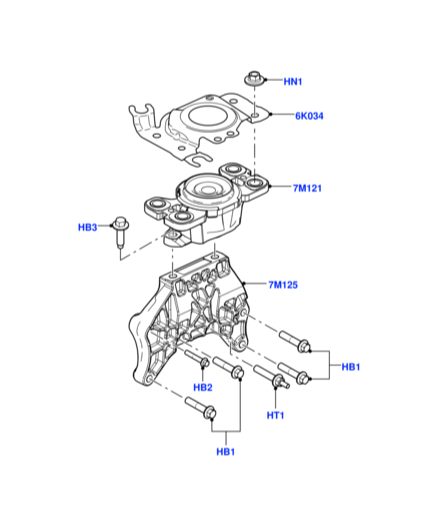 HN1
6K034
7M121
HB3
7M125
HB1
HB2
HT1
HB1