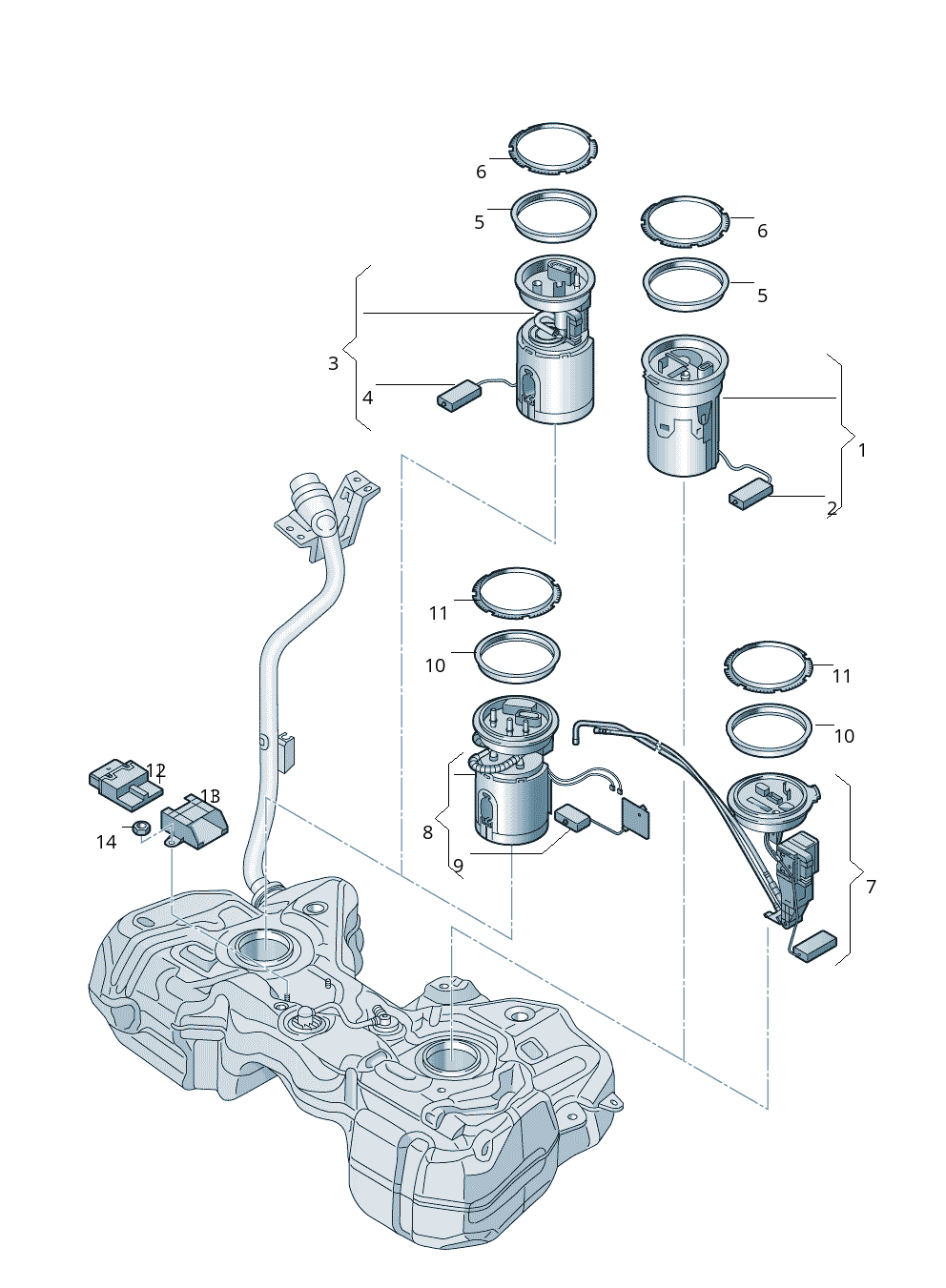 6
5
6
5
3
4
1
2
11
10
11
10
12
13
14
8
9
7