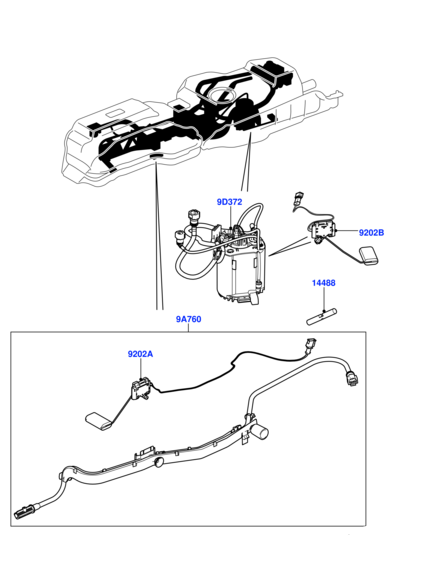 9D372

9202B

14488

9A760

9202A