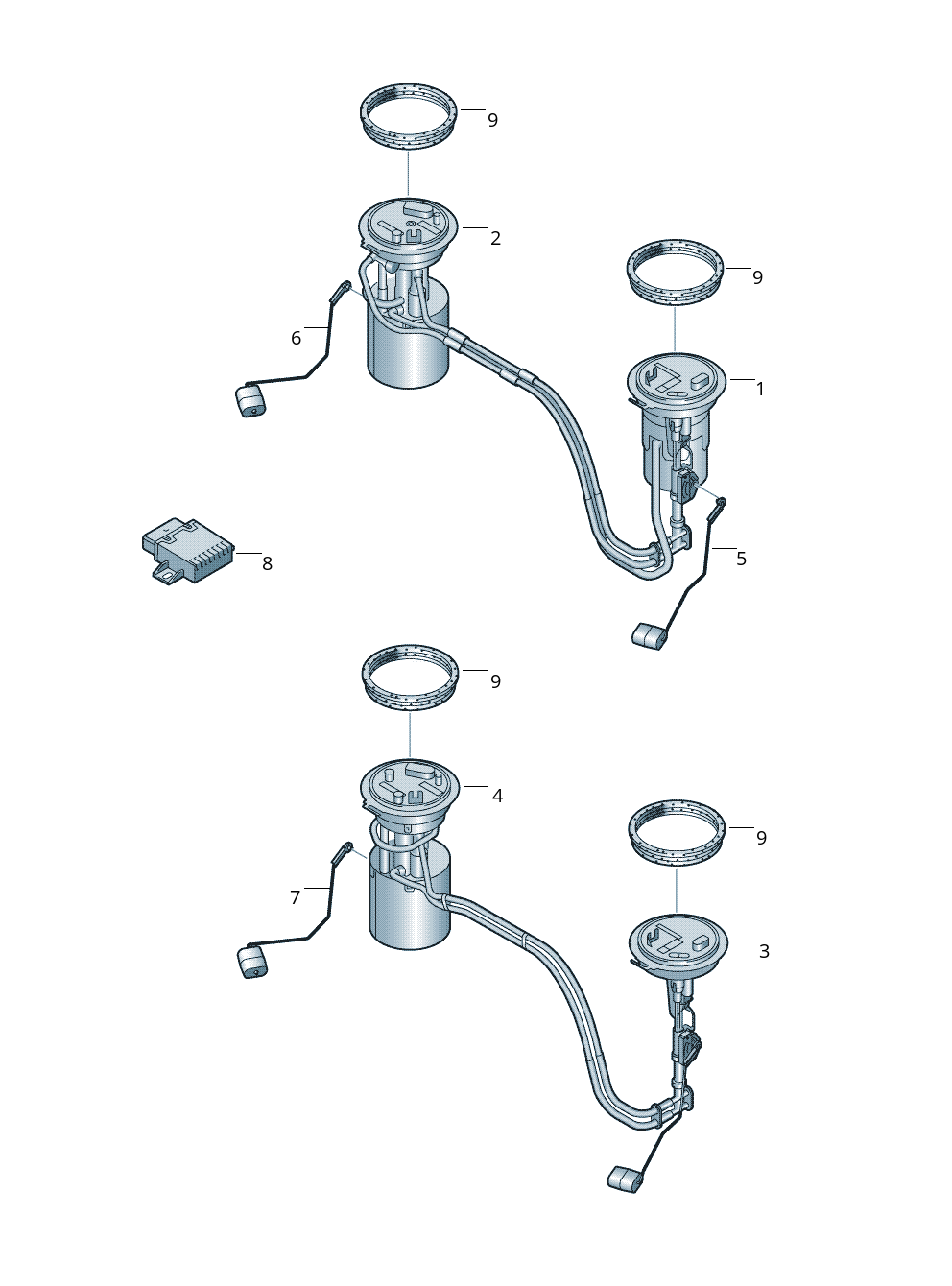 9
2
9
6
1
8
5
9
4
9
7
3