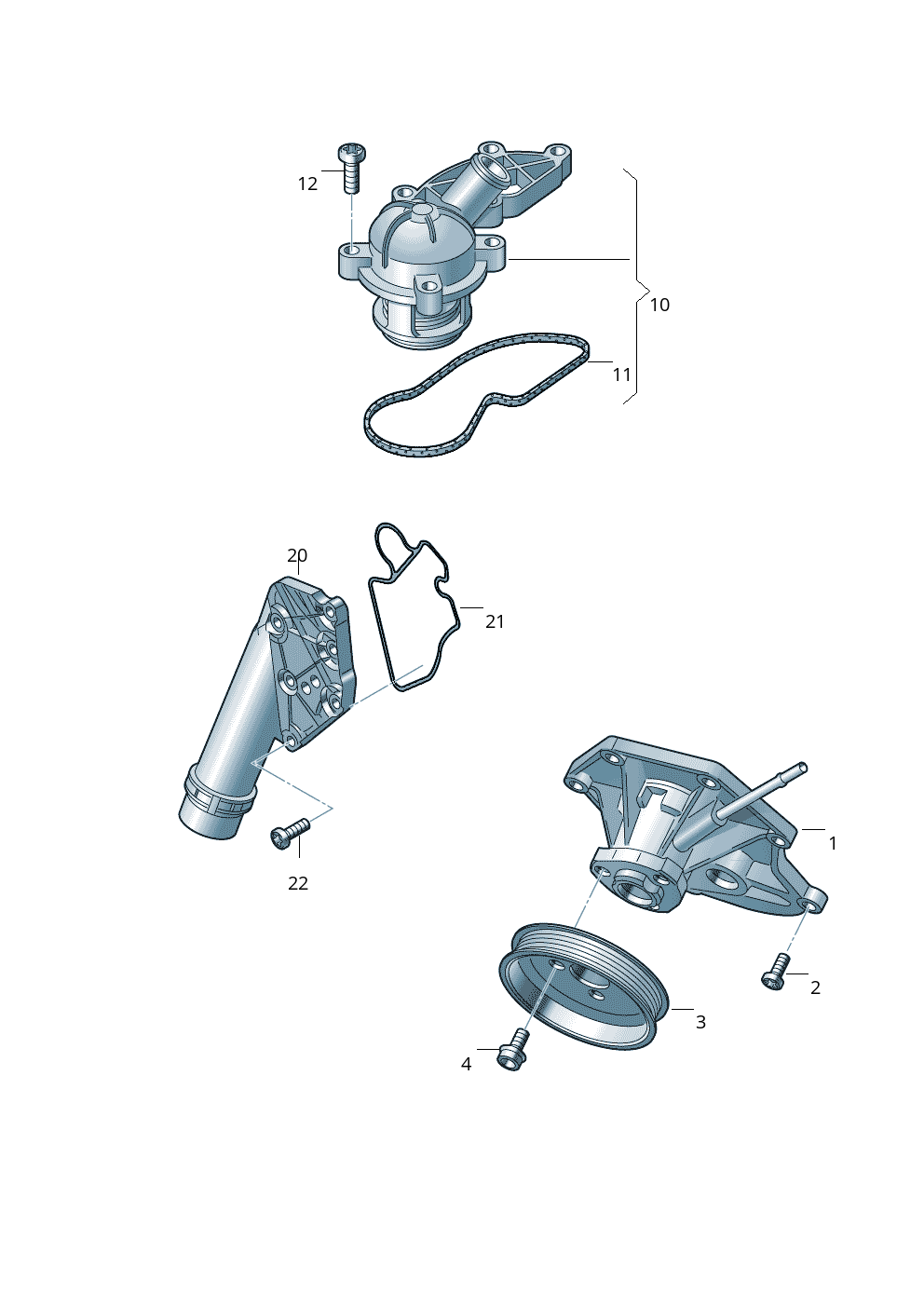 12
10
11
20
21
22
1
2
3
4