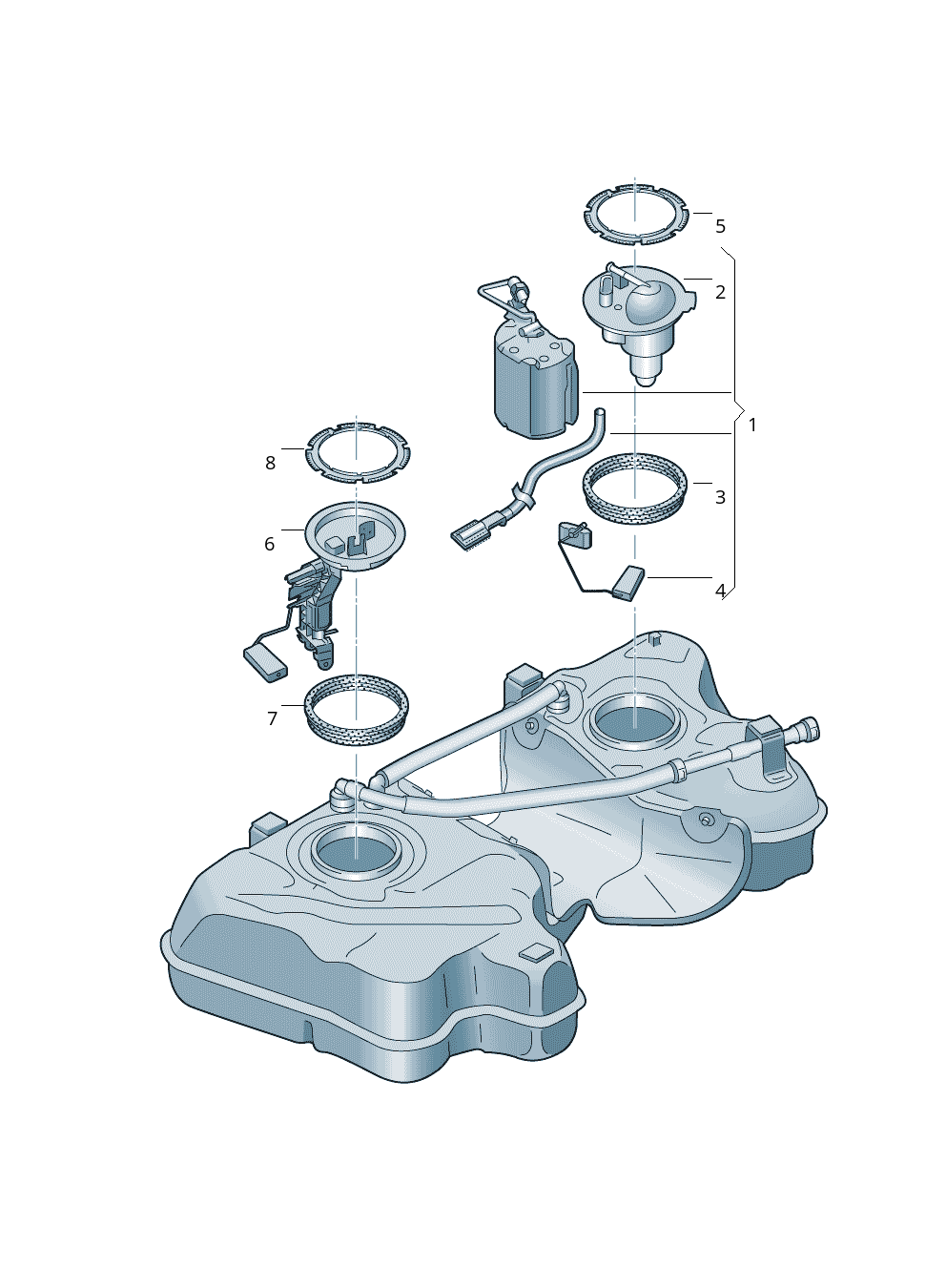 5
2
1
8
3
6
4
7