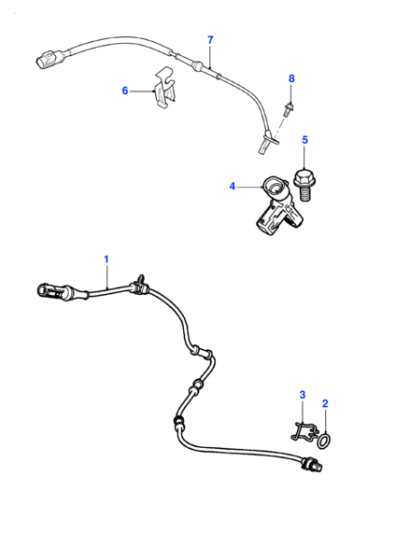 7
6
8
5
4
1
3
2