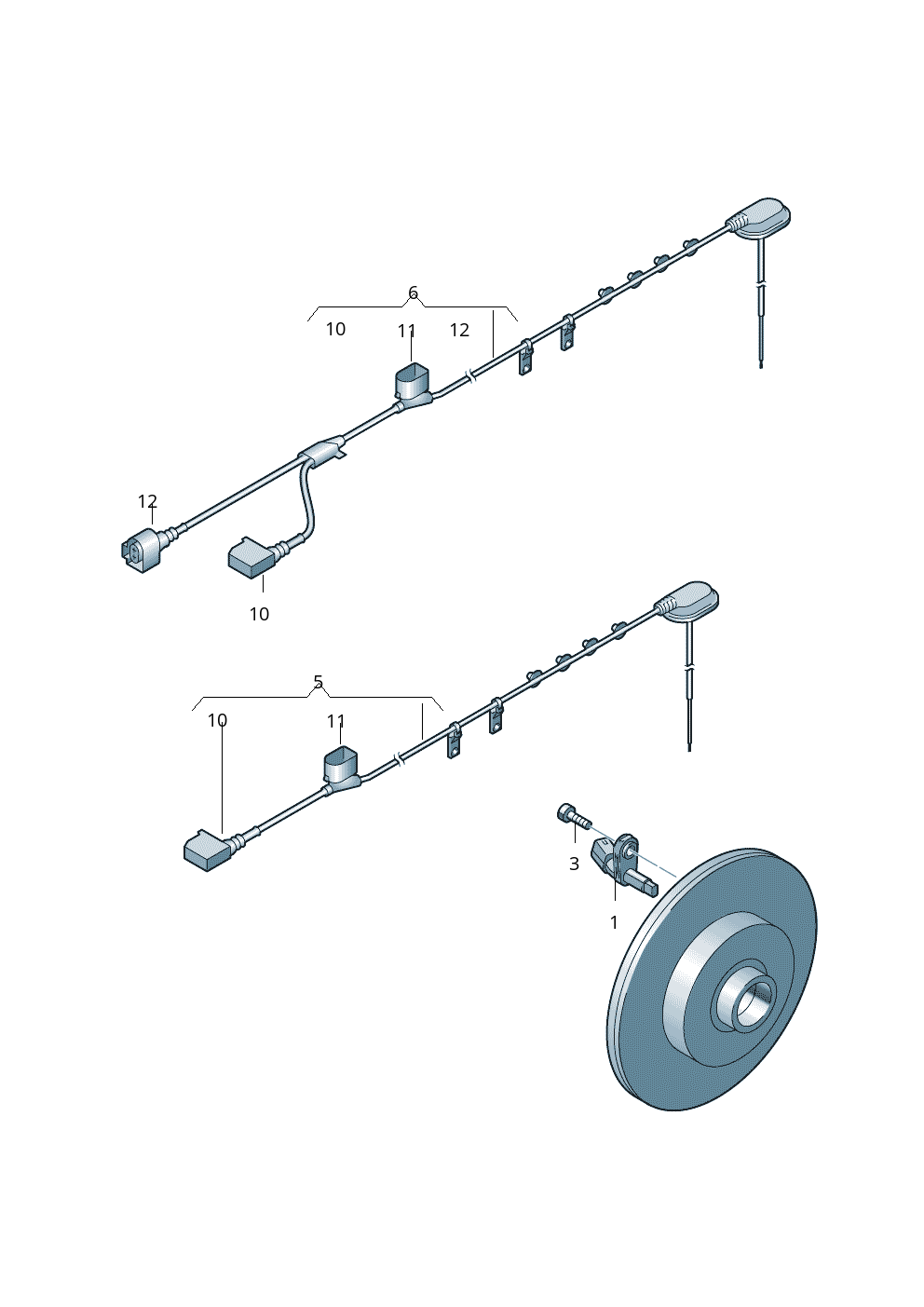 6
10
11
12
12
10
5
10
11
3
1