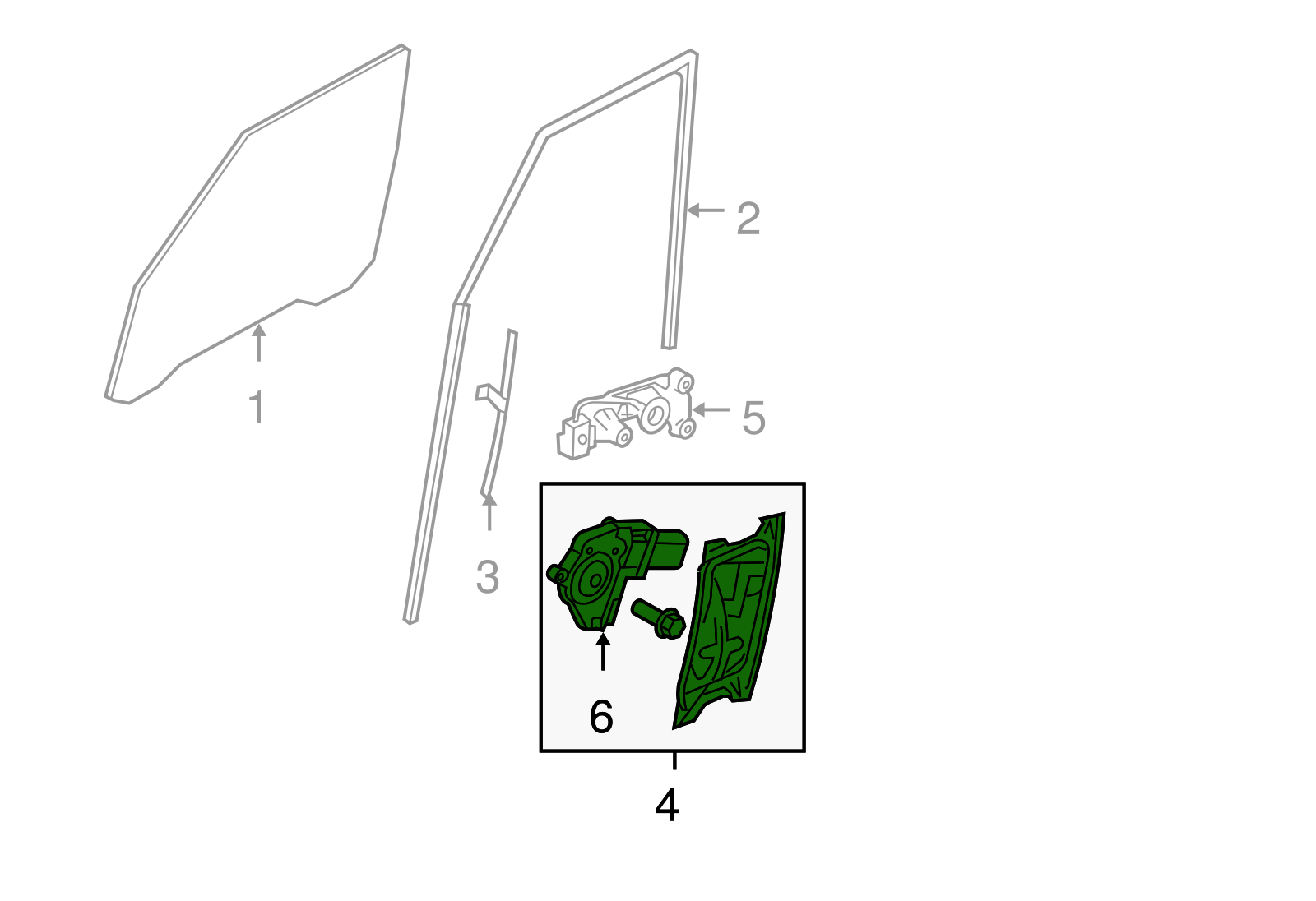 2
1
5
3
6
4