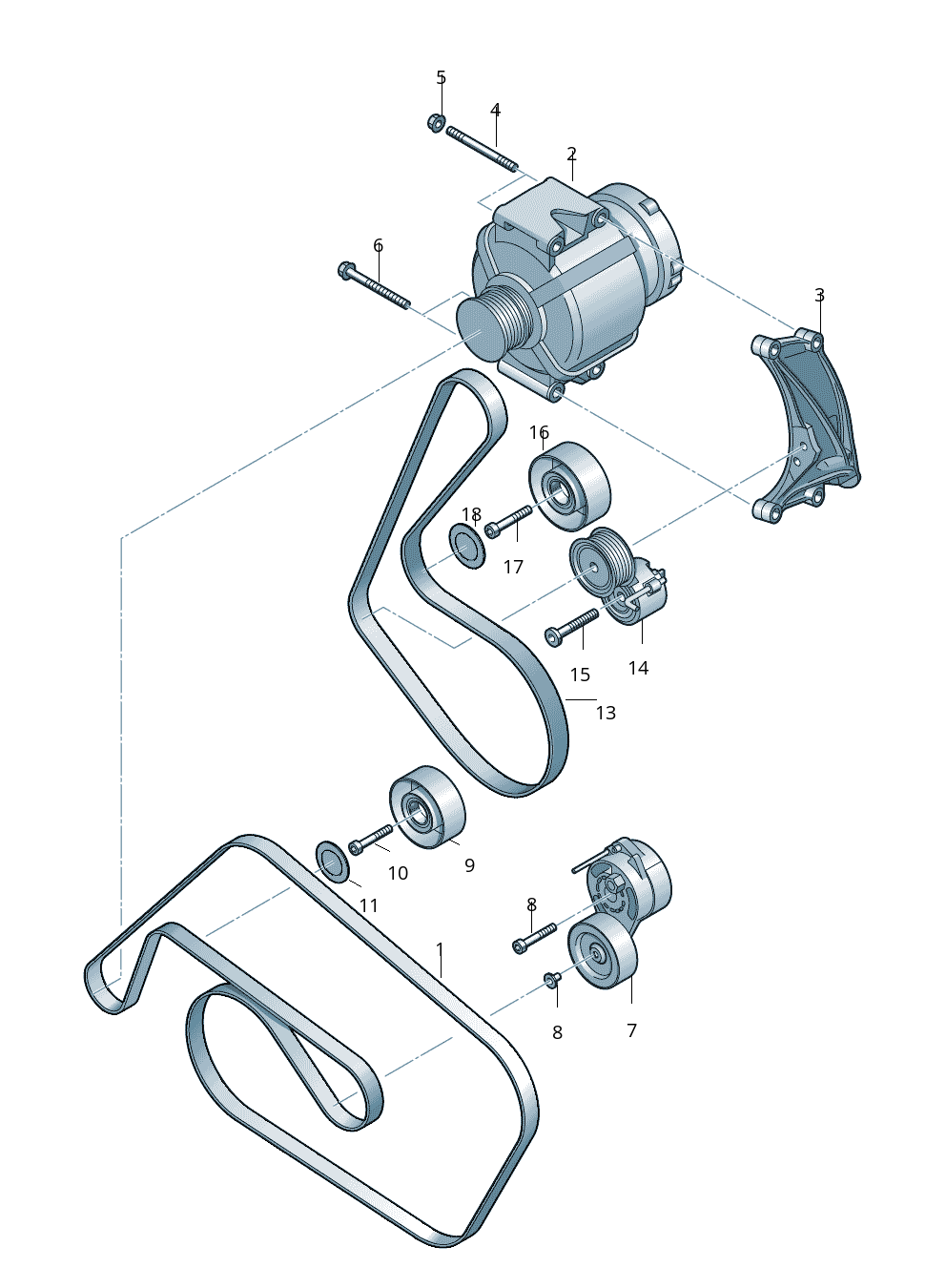 5
4
2
6
3
16
18
17
15
14
13
10
9
11
8
1
8
7