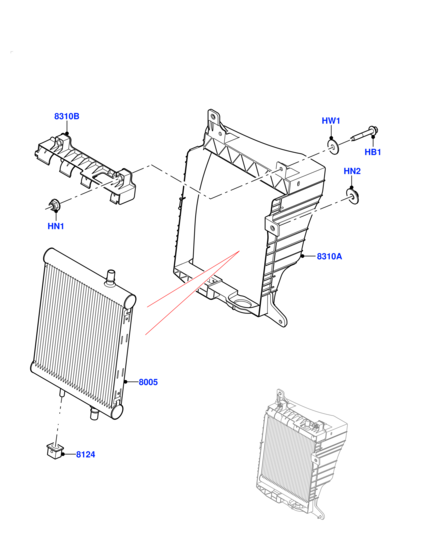 8310B

HW1

HB1

HN2

HN1

8310A

8005

8124