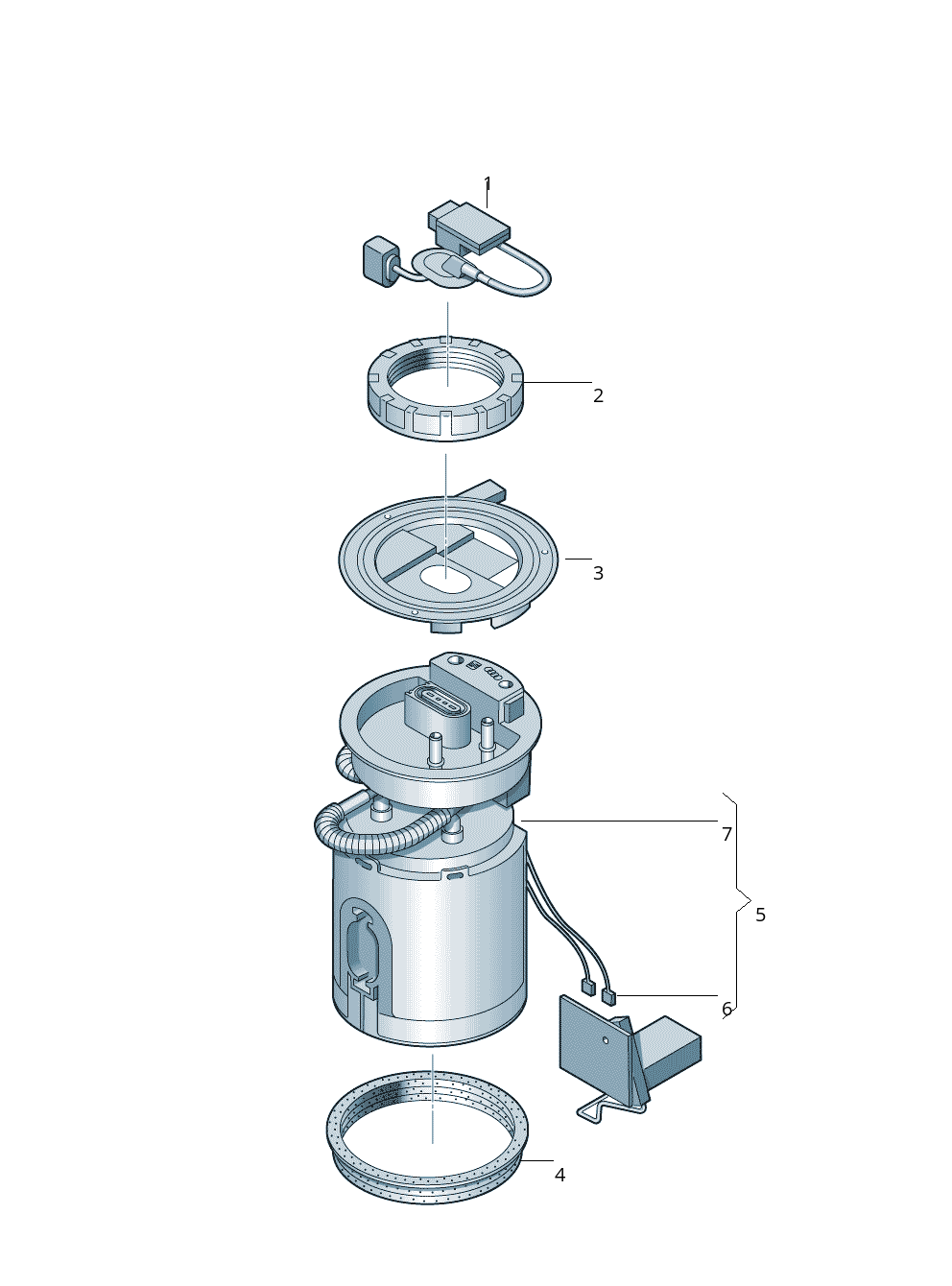 1
2
3
7
5
6
4