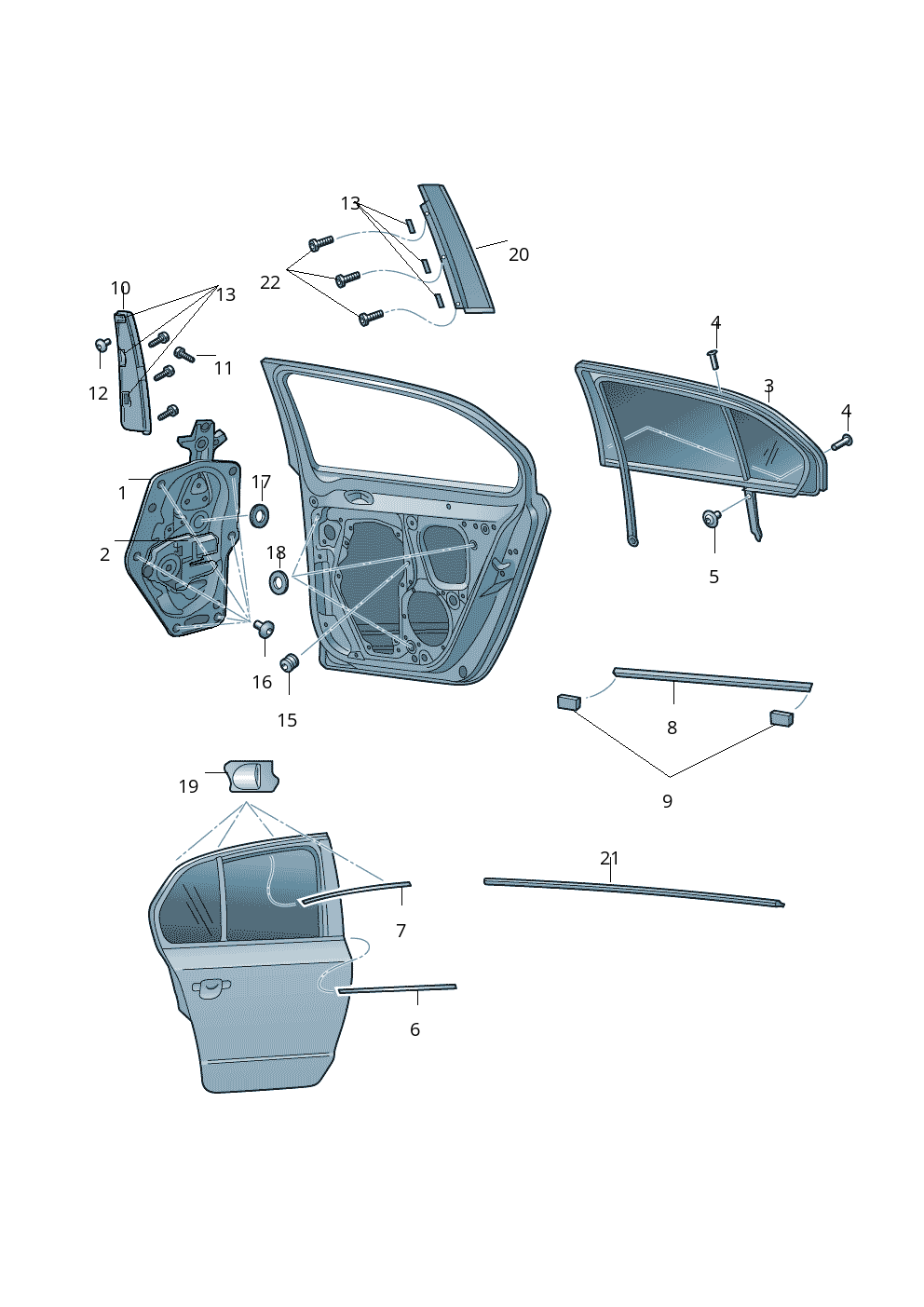 13
20
22
10
13
12
11
4
3
4
1
17
2
18
5
16
15
8
9
19
21
7
6