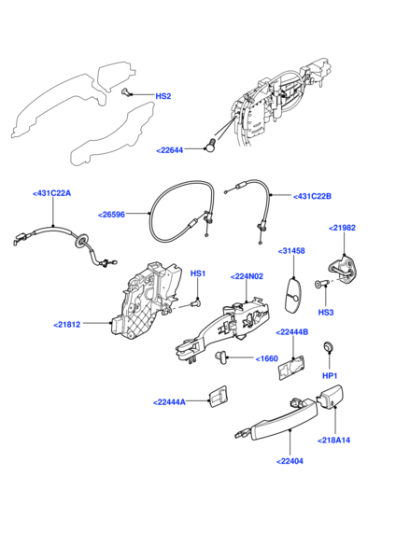 HS2
<22644
<431C22A
<26596
<431C22B
<21982
<31458
HS1
<224N02
HS3
<21812
<22444B
<1660
HP1
<22444A
<218A14
<22404