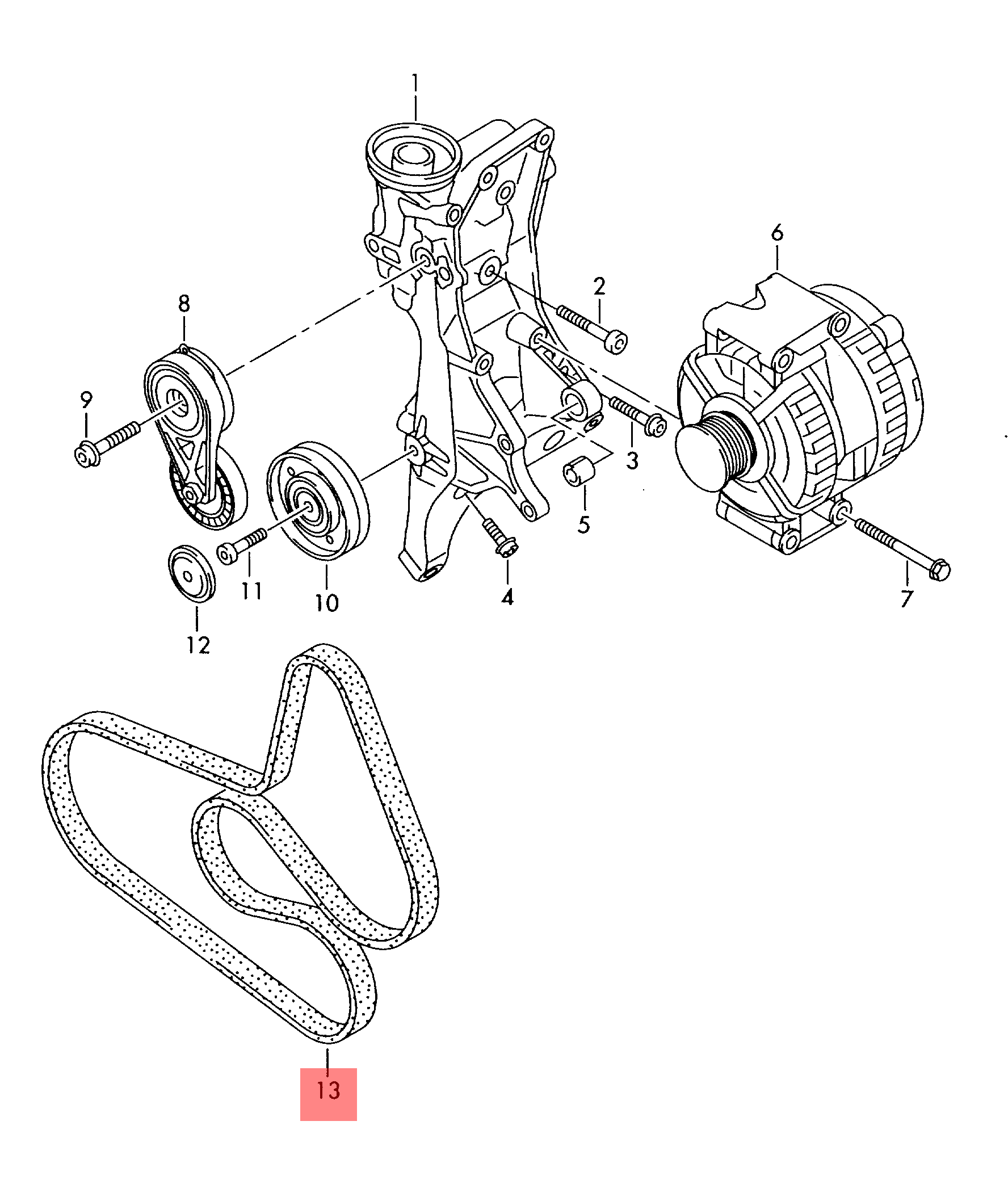 1
6
2
8
9
3
5
11
10
4
7
12
13