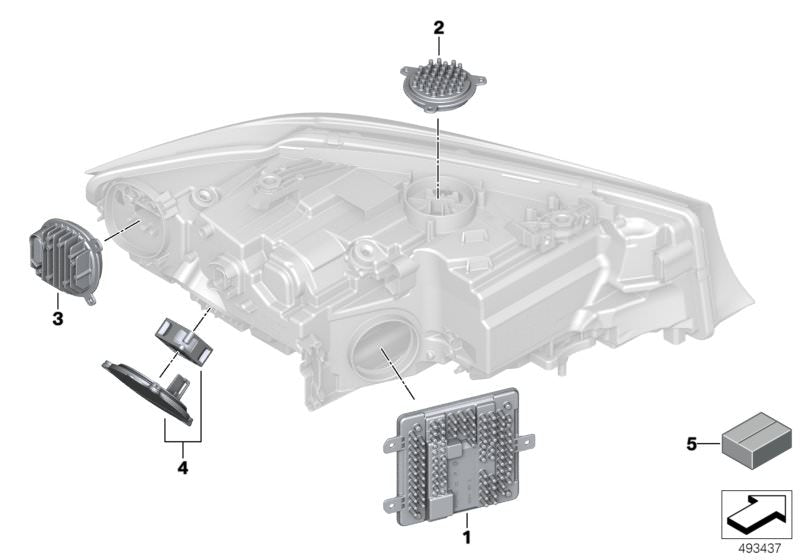 2
3
4
1
5
493437