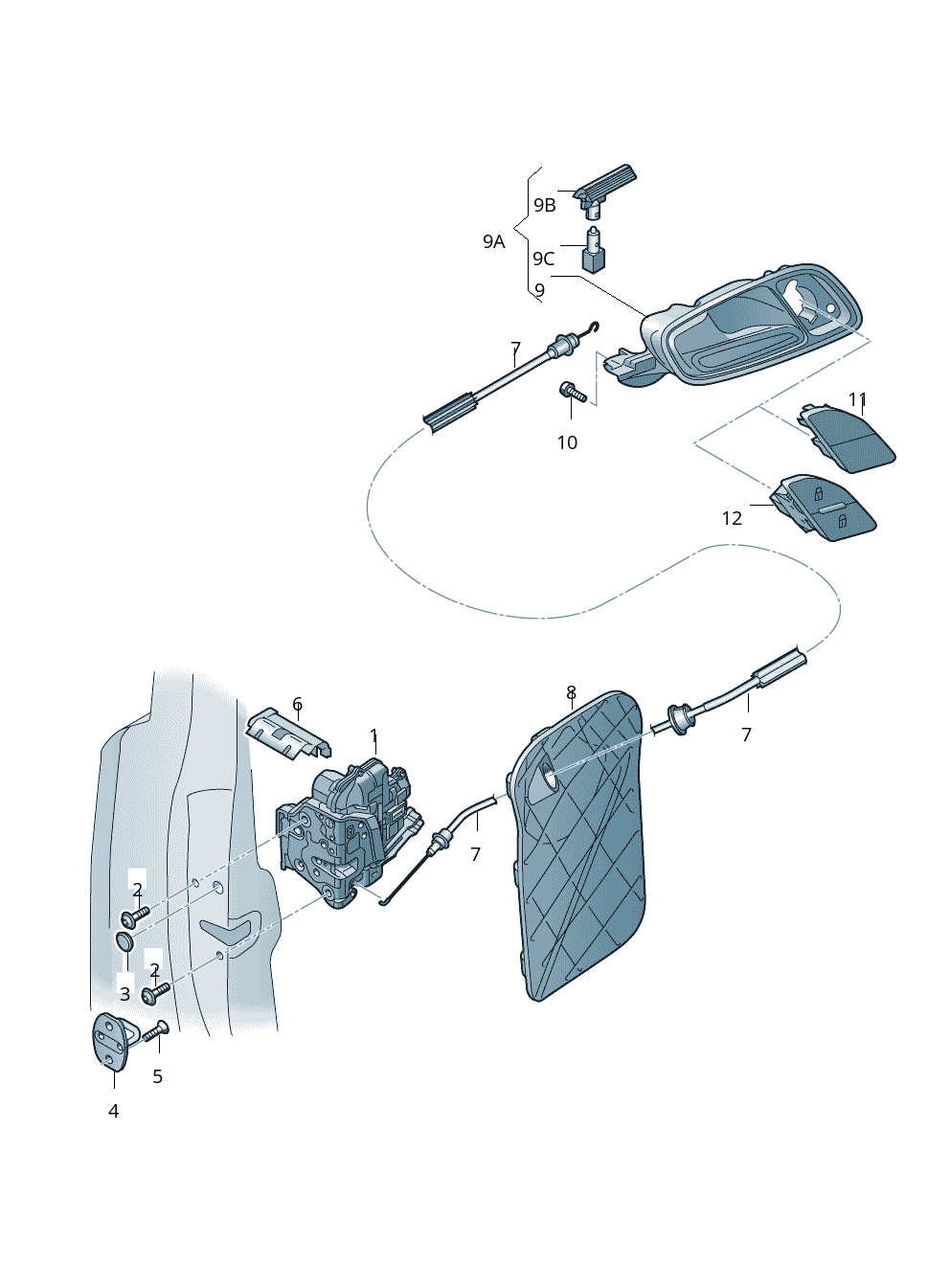 9B
9A
9C
9
7
10
11
12
6
1
8
7
7
2
3
2
5
4