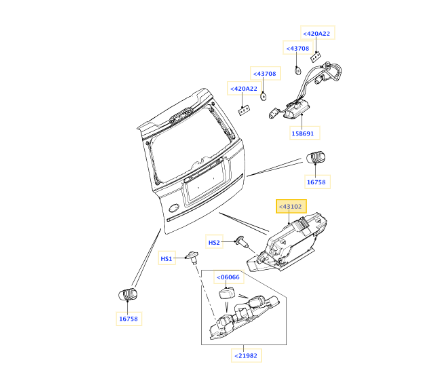 <420A22
<43708
<43708
<420A22
158691
16758
<43102
HS2
HS1
<06066
16758
<21982