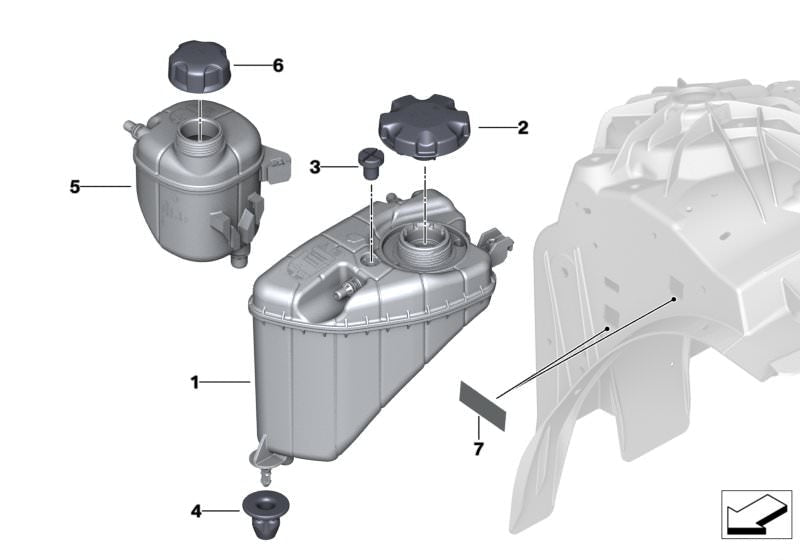 6

2

3

5

1

7

4