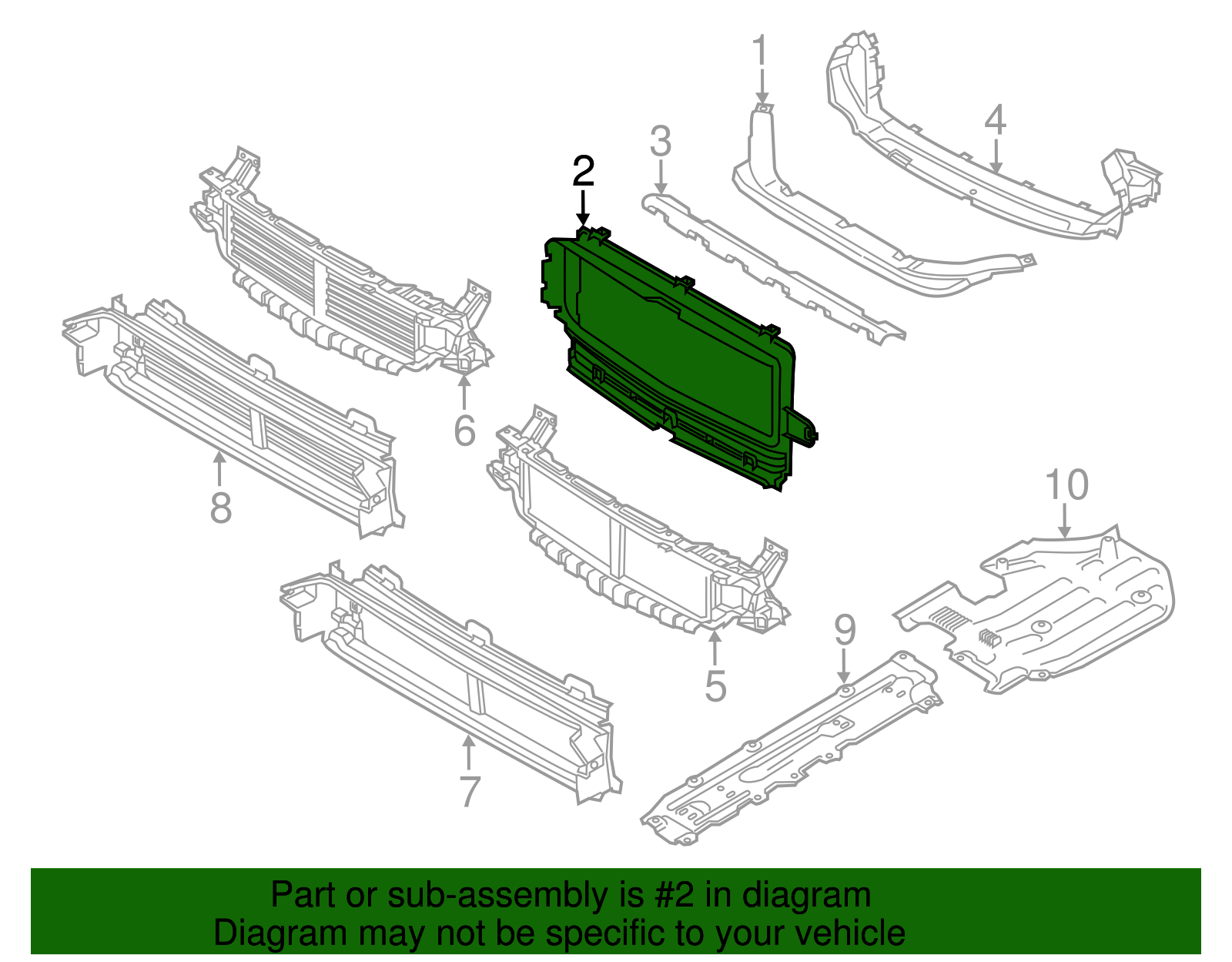 1
4
3
2
6
8
10
5
9
7

Part or sub-assembly is #2 in diagram
Diagram may not be specific to your vehicle