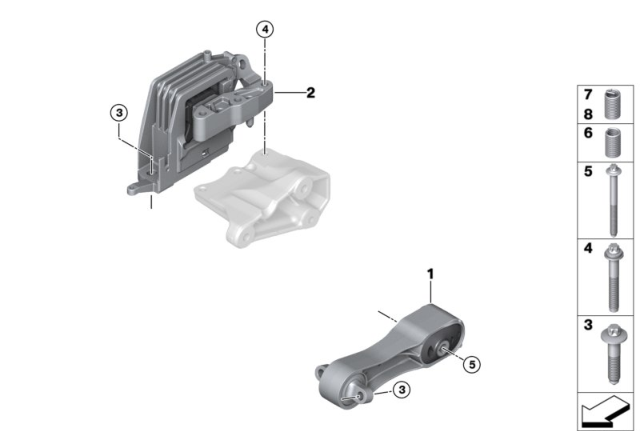 4
2
3
1
5
3
7
8
6
5
4
3