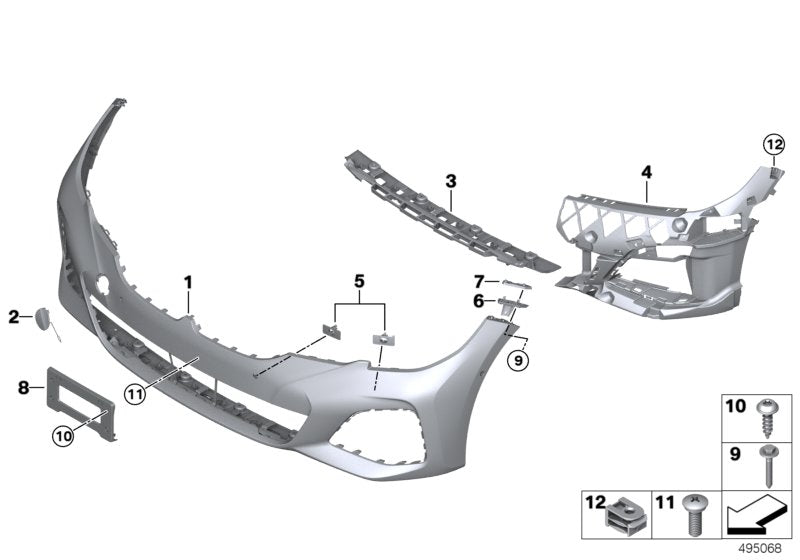 12
3
4
1
5
7
6
2
9
8
11
10
10
9
12
11
495068