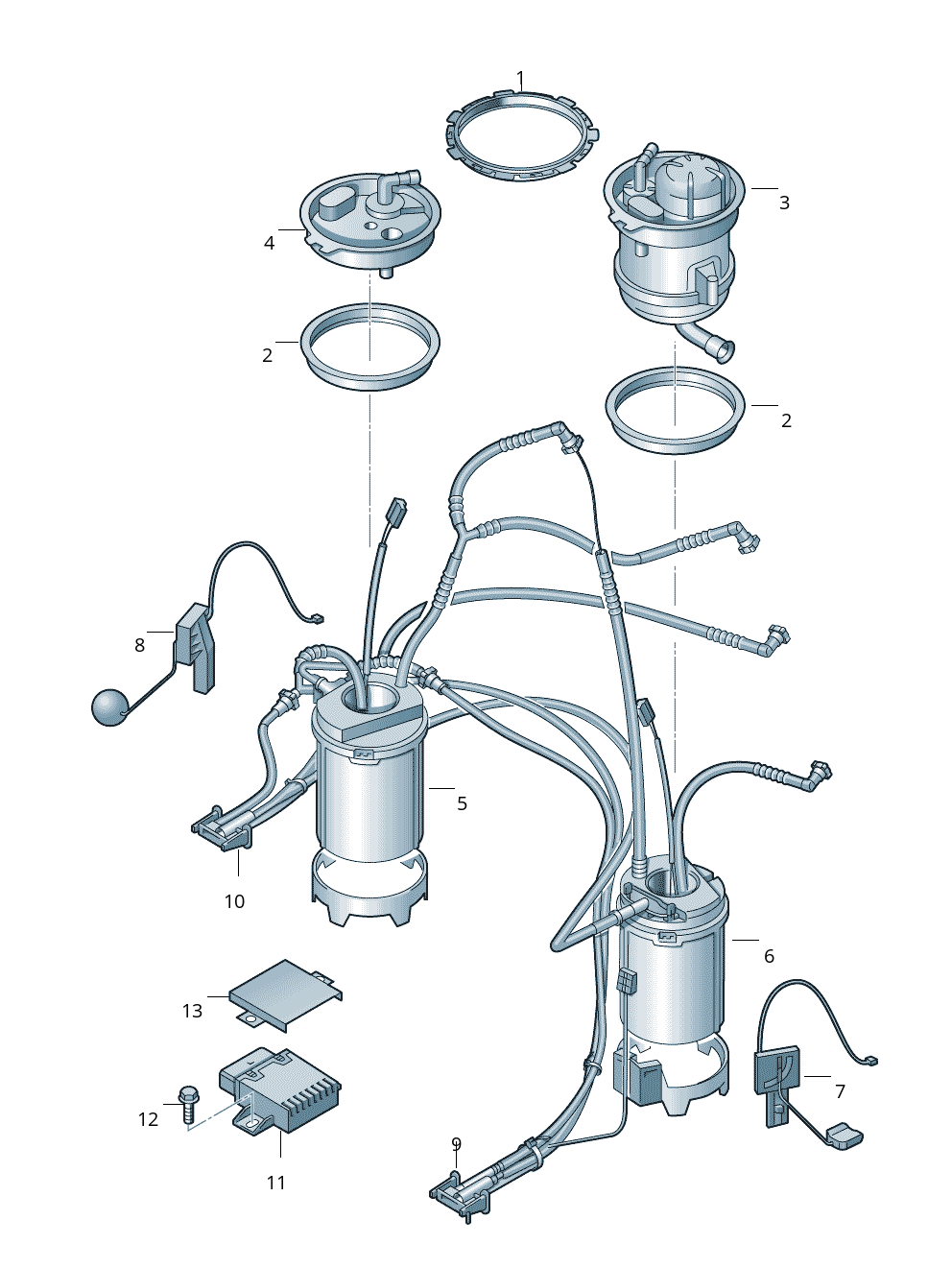 1
3
4
2
2
8
5
10
6
13
7
12
11
9