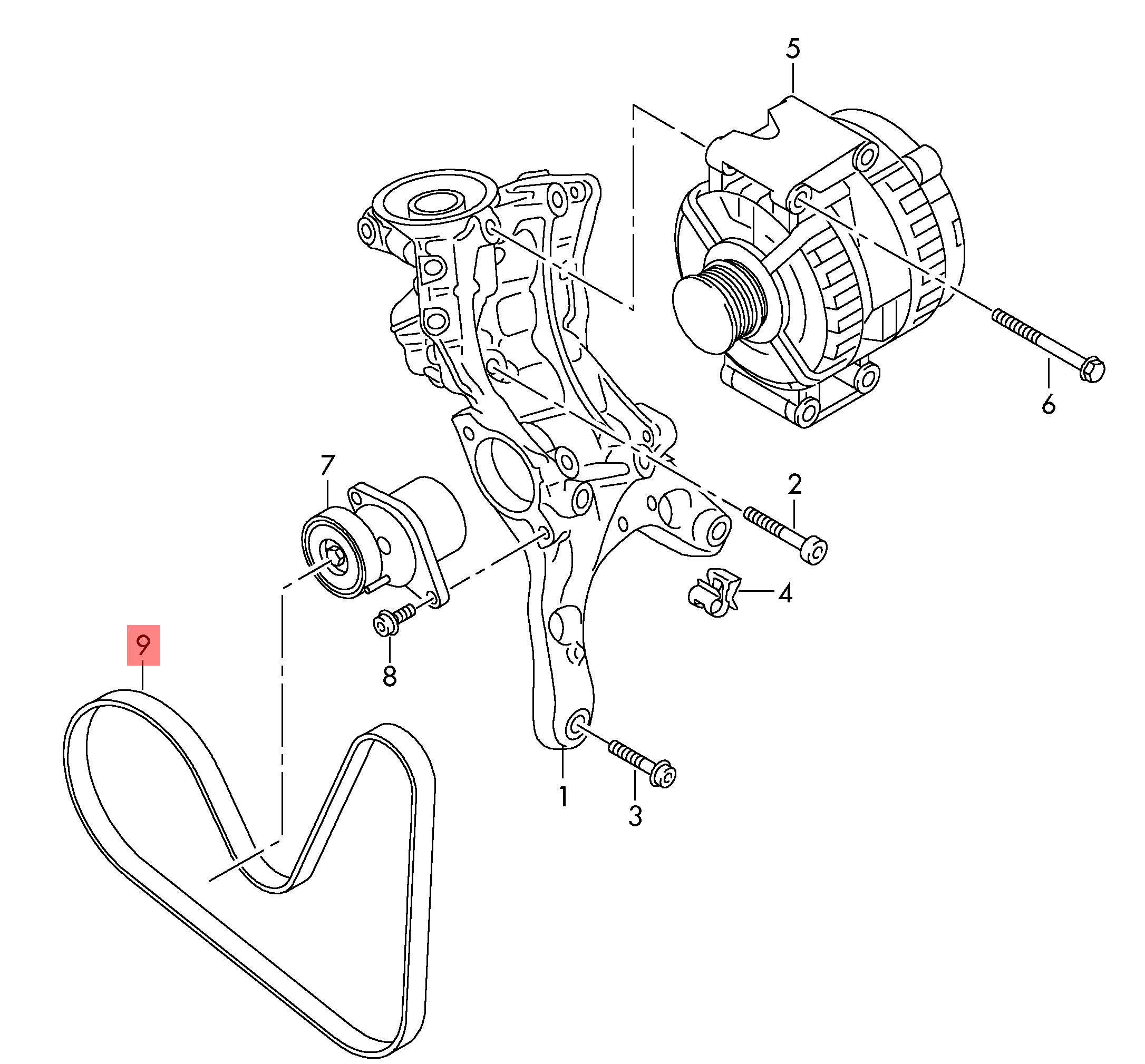 5
6
7
2
4
8
9
1
3