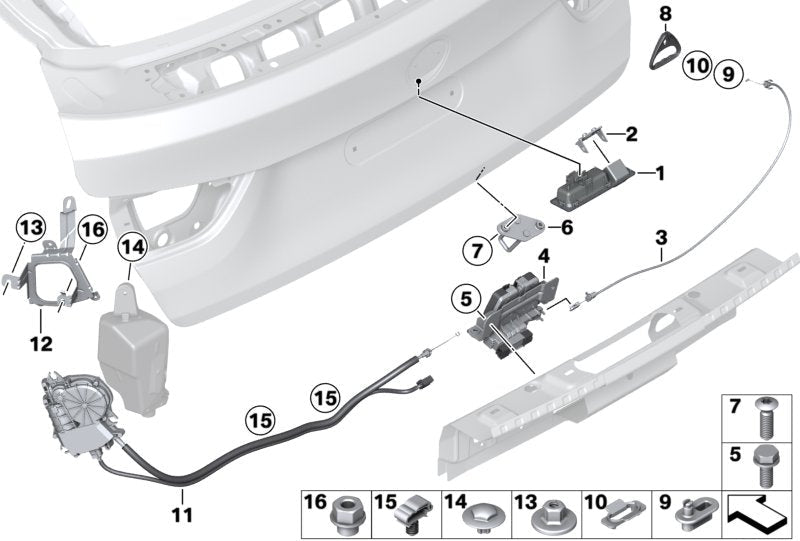 8
10
9
2
1
6
7
3
4
5
13
16
14
12
15
15
11
7
5
16
15
14
13
10
9