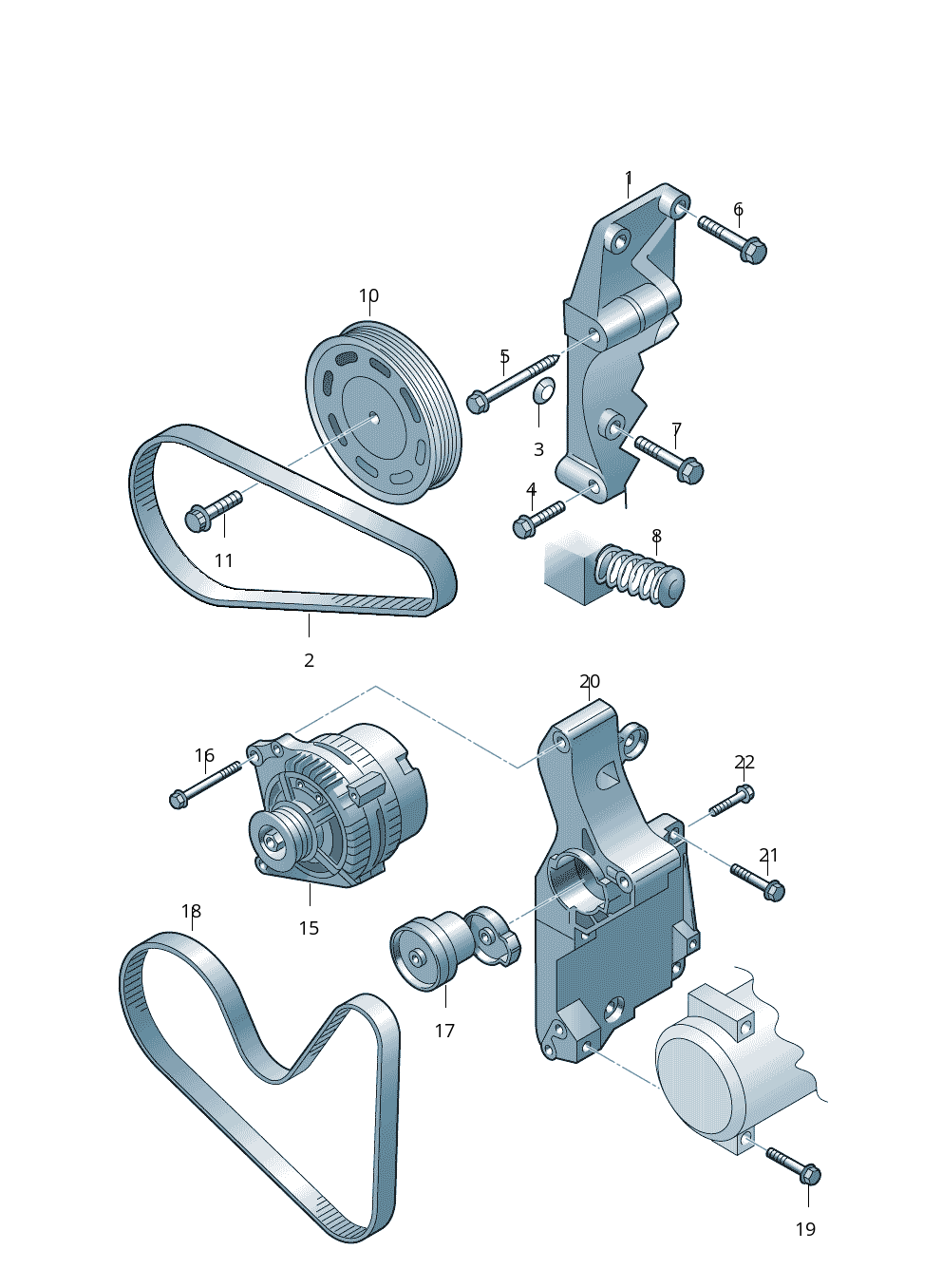 1
6
10
5
3
7
4
8
11
2
20
16
22
21
15
18
17
19