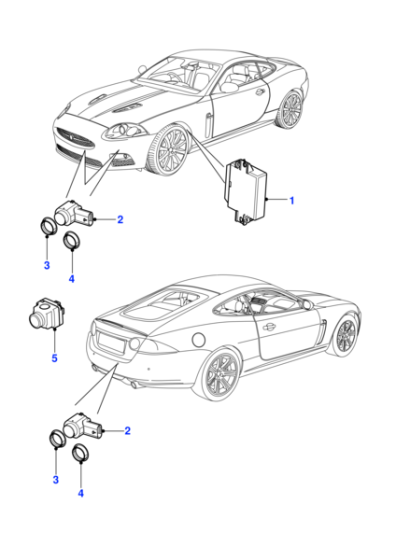 1
2
3
4
5
2
3
4