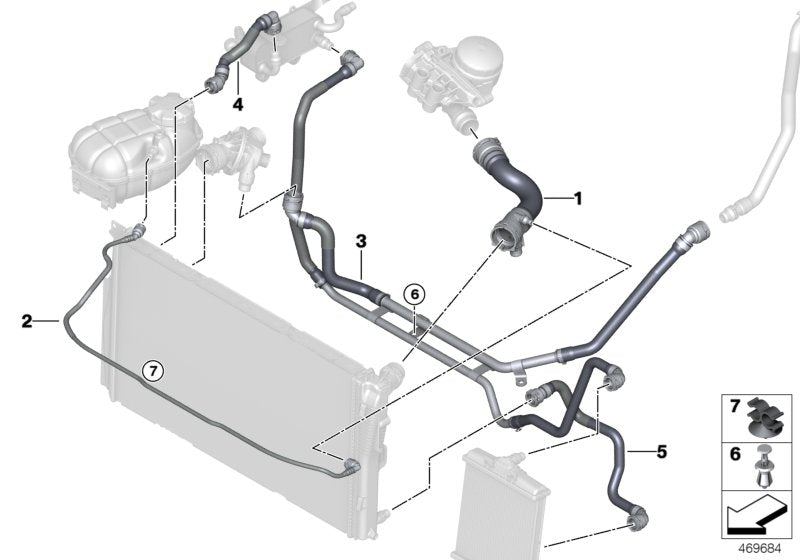 4
1
3
6
2
7
5
7
6
469684