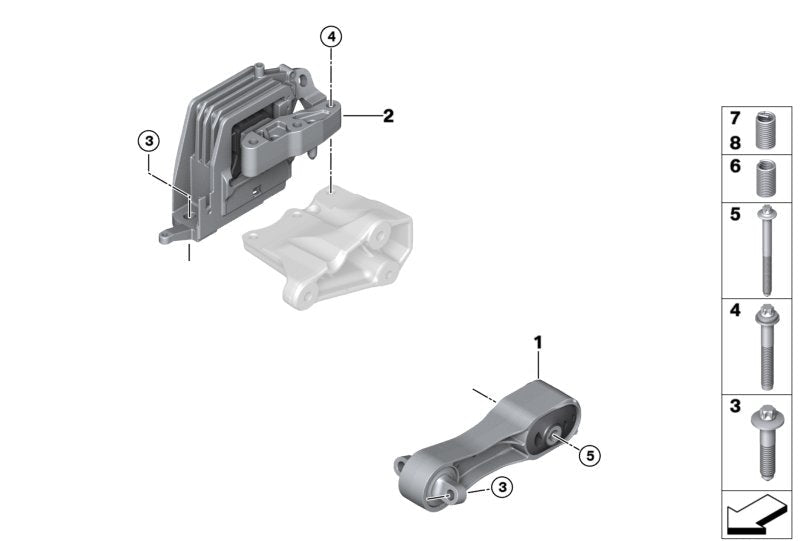 4
2
3
1
5
3
7
8
6
5
4
3