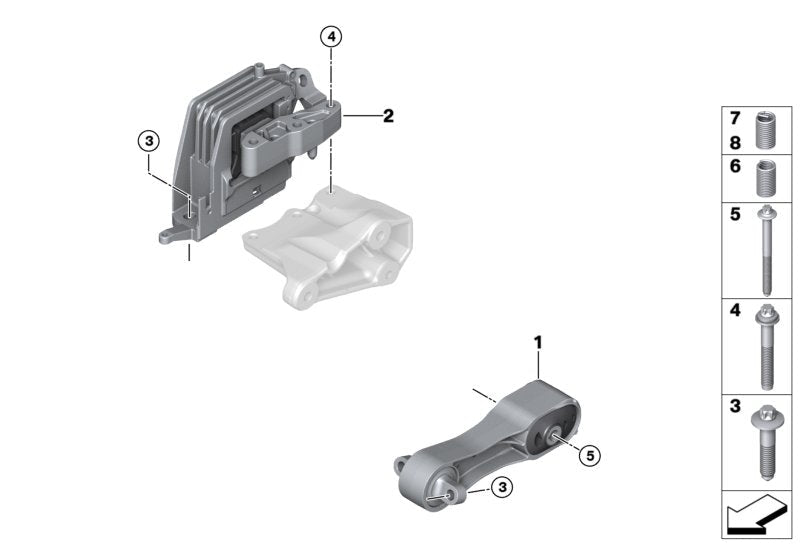 4
2
3
1
5
3
7
8
6
5
4
3