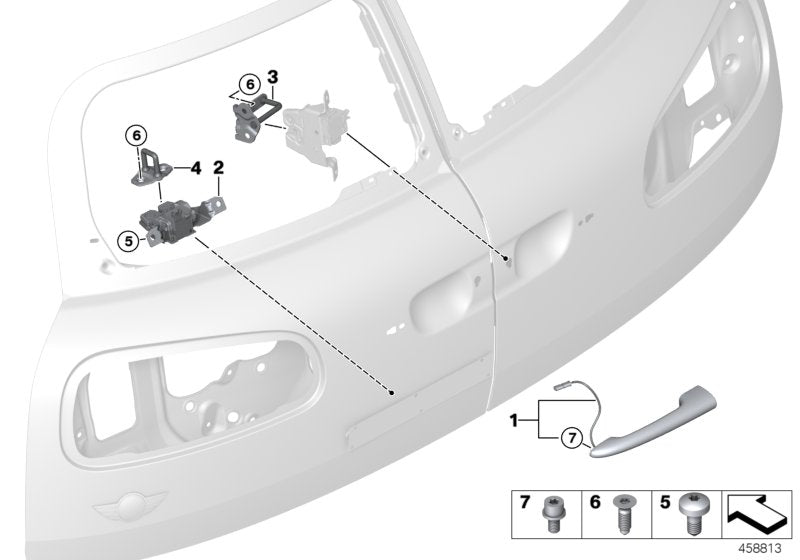 6
3
6
4
2
5
1
7
7
6
5
458813