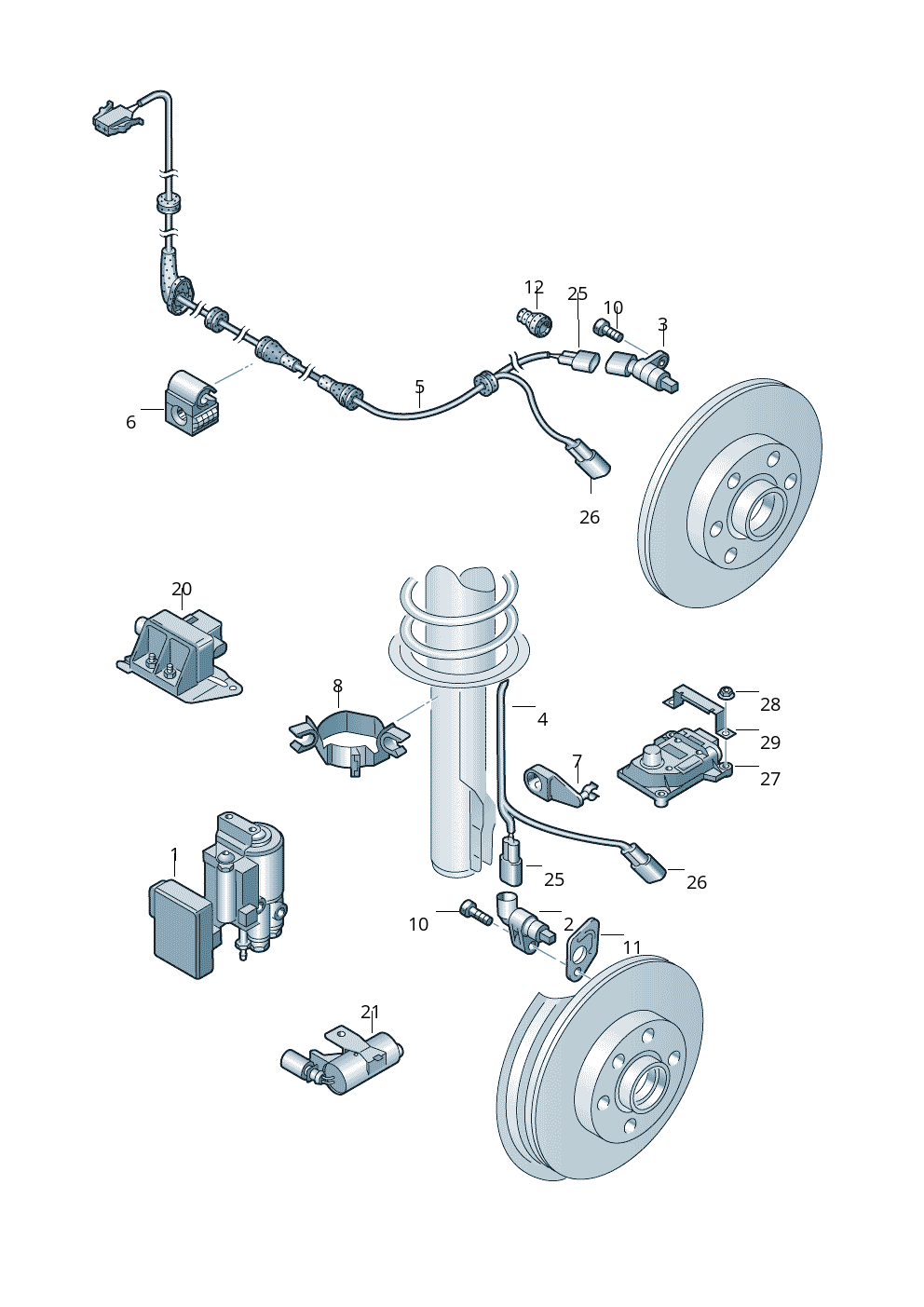 12
25
10
3
5
6
26
20
8
4
28
29
7
27
1
25
26
10
2
11
21